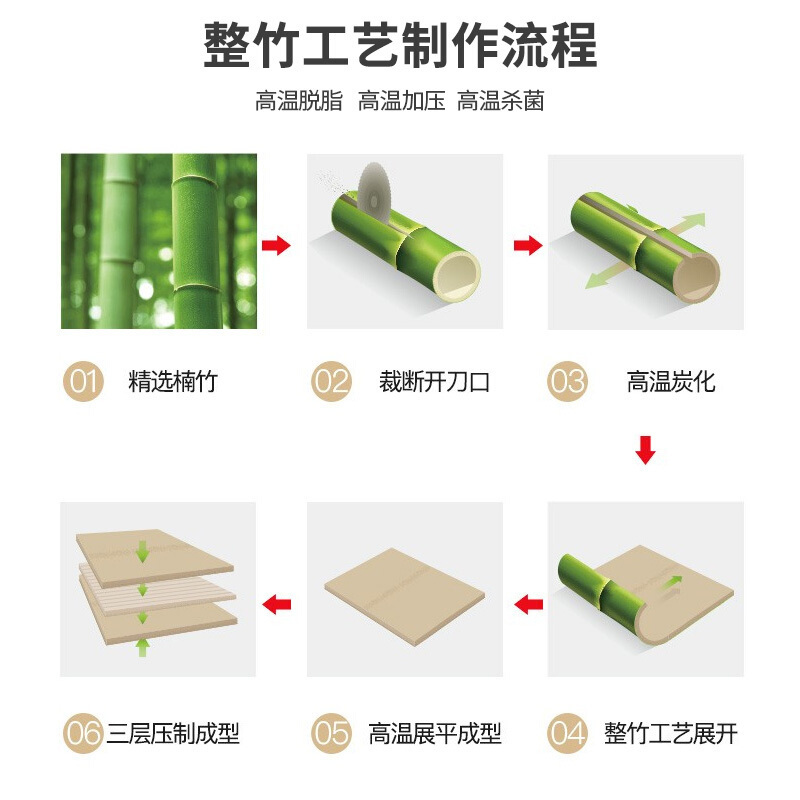 整竹工艺制作流程

高温脱脂 高温加压 高温杀菌

01 精选楠竹

02 裁断开刀口

03 高温炭化

06 三层压制成型

05 高温展平成型

04 整竹工艺展开