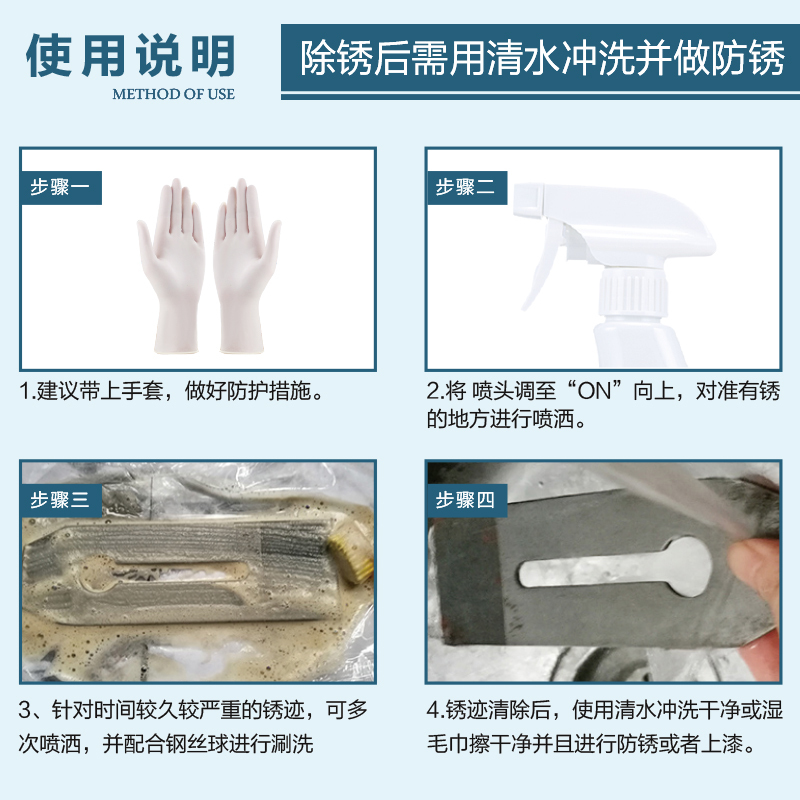 使用说明
METHOD OF USE

除锈后需用清水冲洗并做防锈

步骤一

1.建议带上手套，做好防护措施。

步骤二

2.将 喷头调至“ON”向上，对准有锈的地方进行喷洒。

步骤三

3、针对时间较久较严重的锈迹，可多次喷洒，并配合钢丝球进行涮洗

步骤四

4.锈迹清除后，使用清水冲洗干净或湿毛巾擦干净并且进行防锈或者上漆。