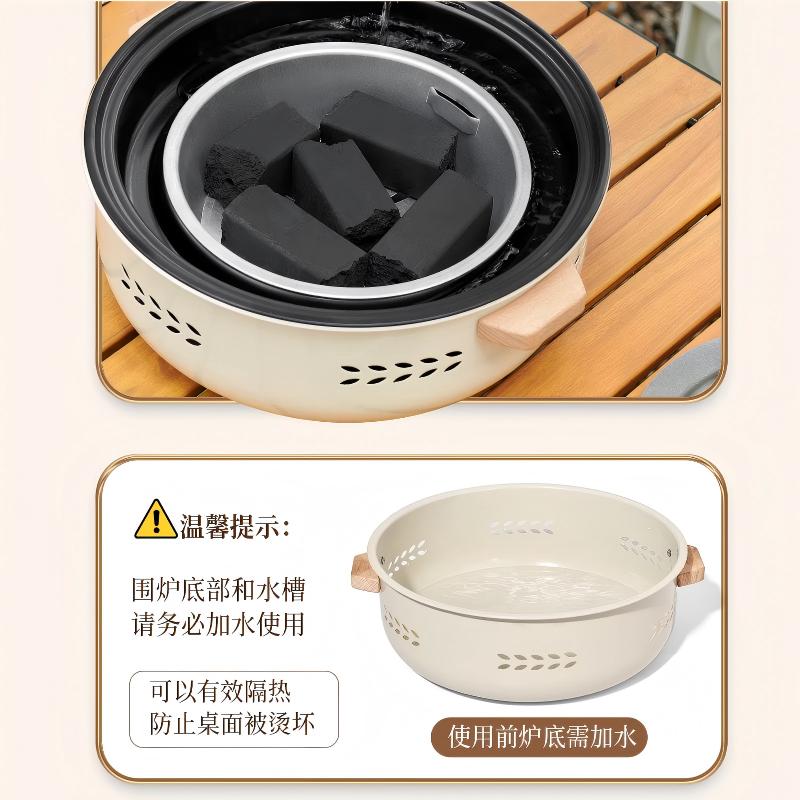 温馨提示:

围炉底部和水槽
请务必加水使用

可以有效隔热
防止桌面被烫坏

使用前炉底需加水