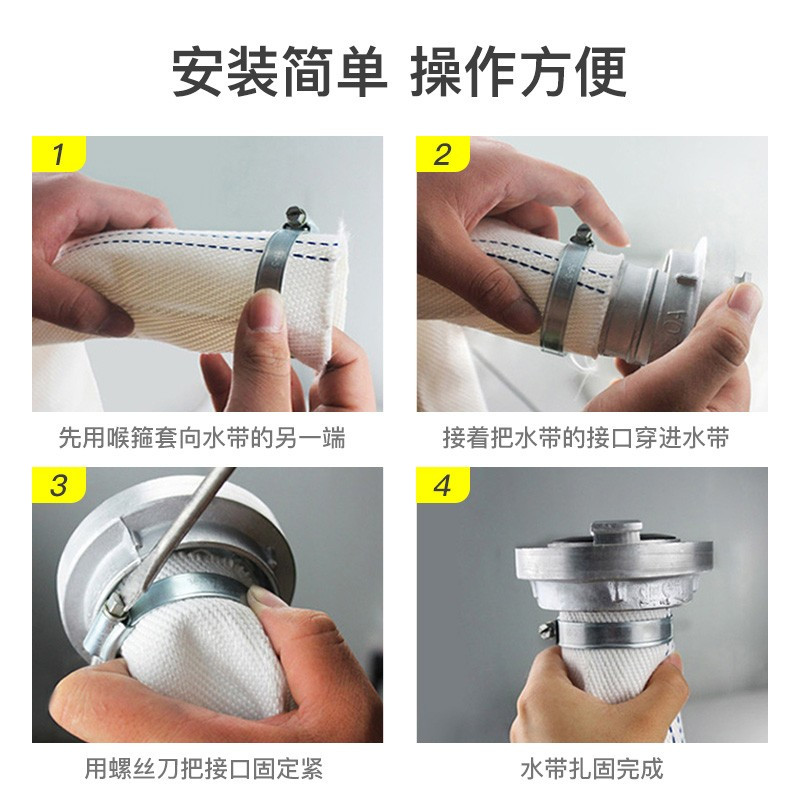 安装简单 操作方便

1

先用喉箍套向水带的另一端

2

接着把水带的接口穿进水带

3

用螺丝刀把接口固定紧

4

水带扎固完成