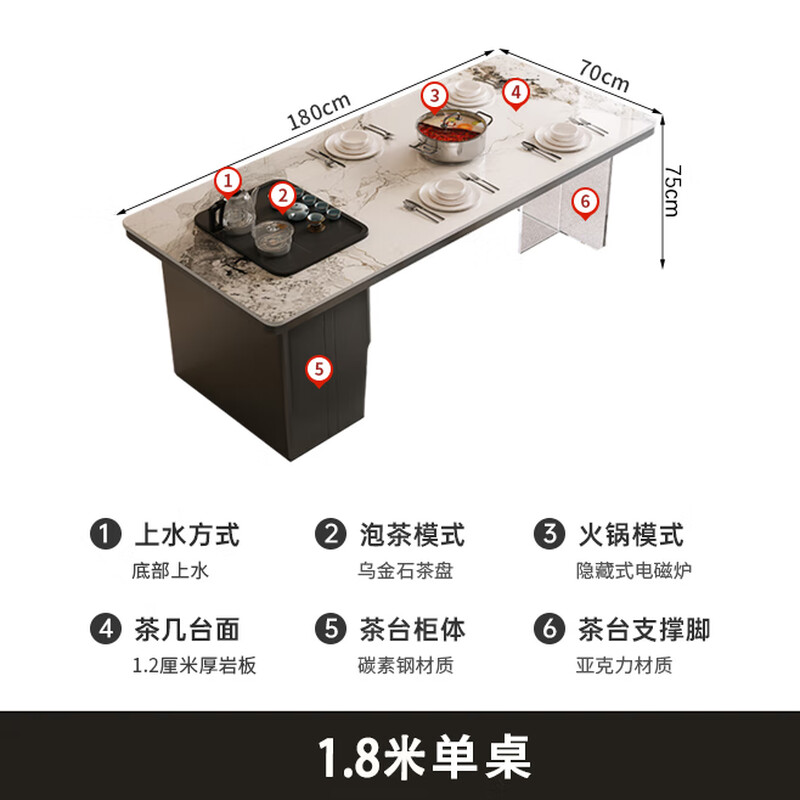 180cm

70cm

75cm

1 2 3 4 5 6

1 上水方式
底部上水

2 泡茶模式
乌金石茶盘

3 火锅模式
隐藏式电磁炉

4 茶几台面
1.2厘米厚岩板

5 茶台柜体
碳素钢材质

6 茶台支撑脚
亚克力材质

1.8米单桌