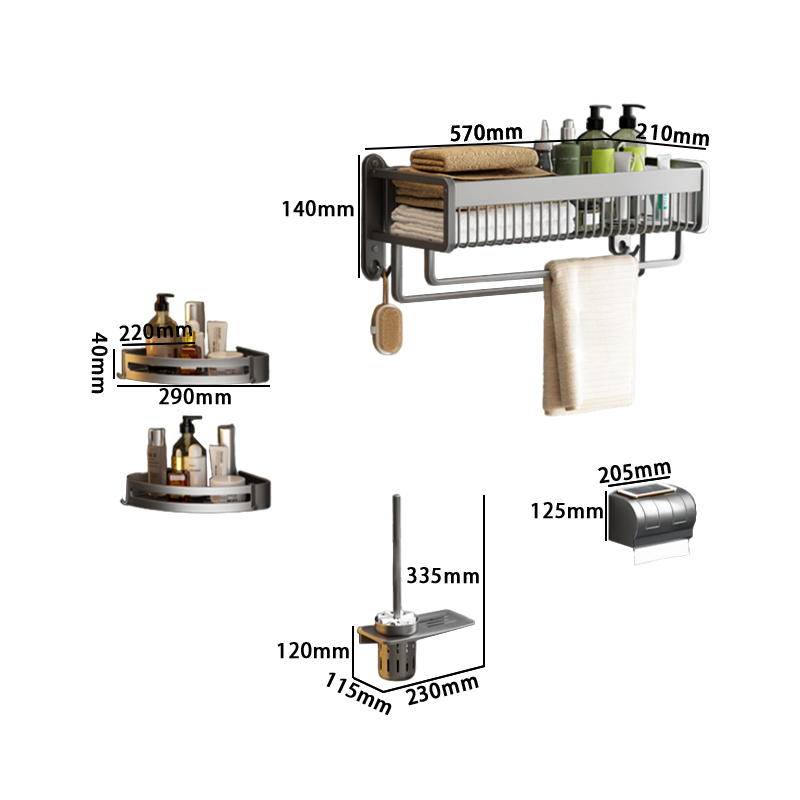 570mm
210mm
140mm
220mm
40mm
290mm
205mm
125mm
335mm
120mm
115mm
230mm