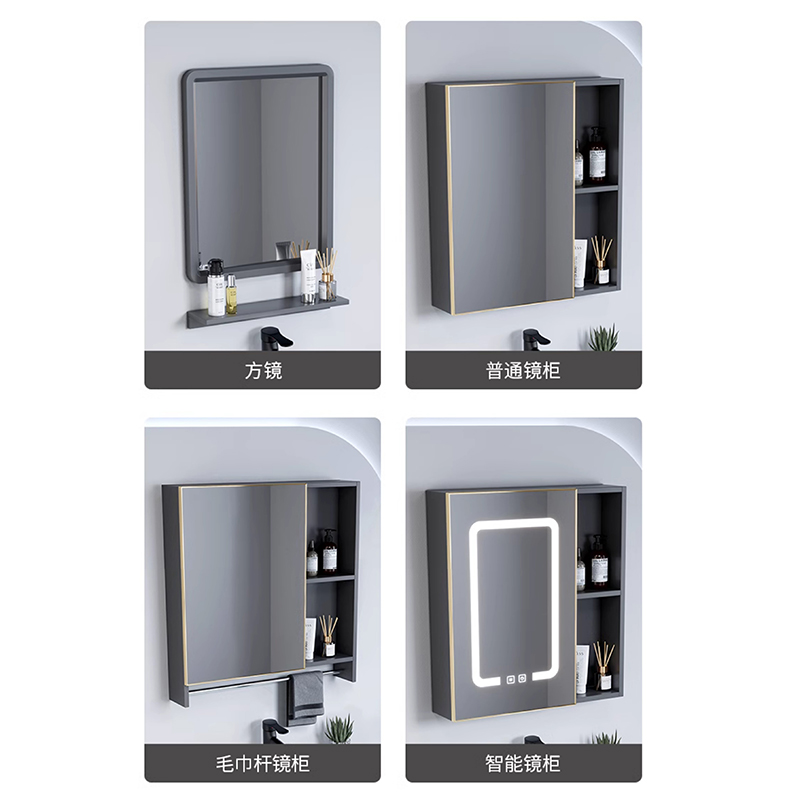 方镜

普通镜柜

毛巾杆镜柜

智能镜柜