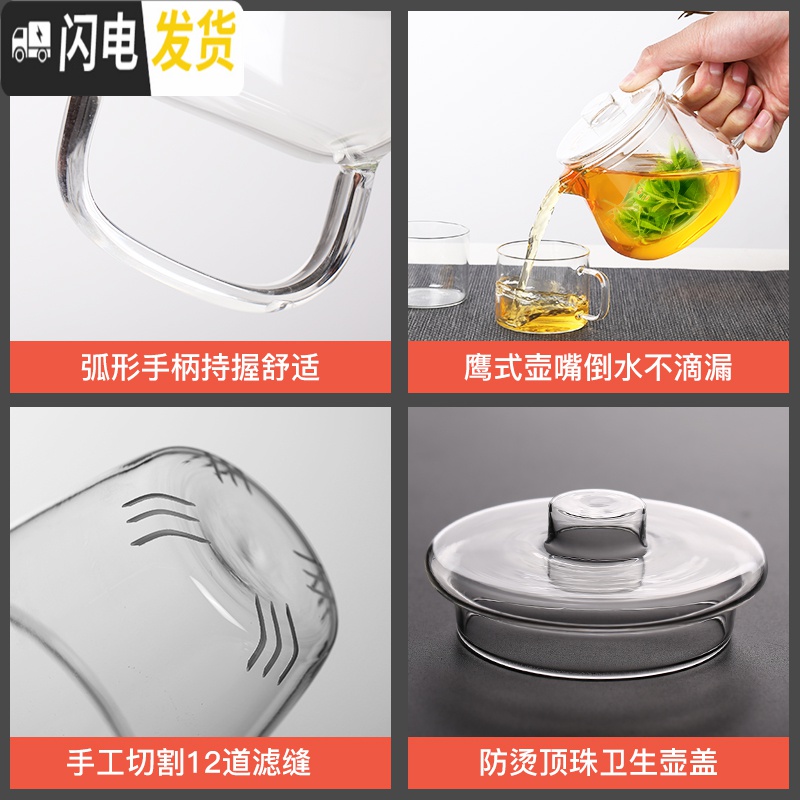 闪电发货

弧形手柄持握舒适

鹰式壶嘴倒水不滴漏

手工切割12道滤缝

防烫顶珠卫生壶盖