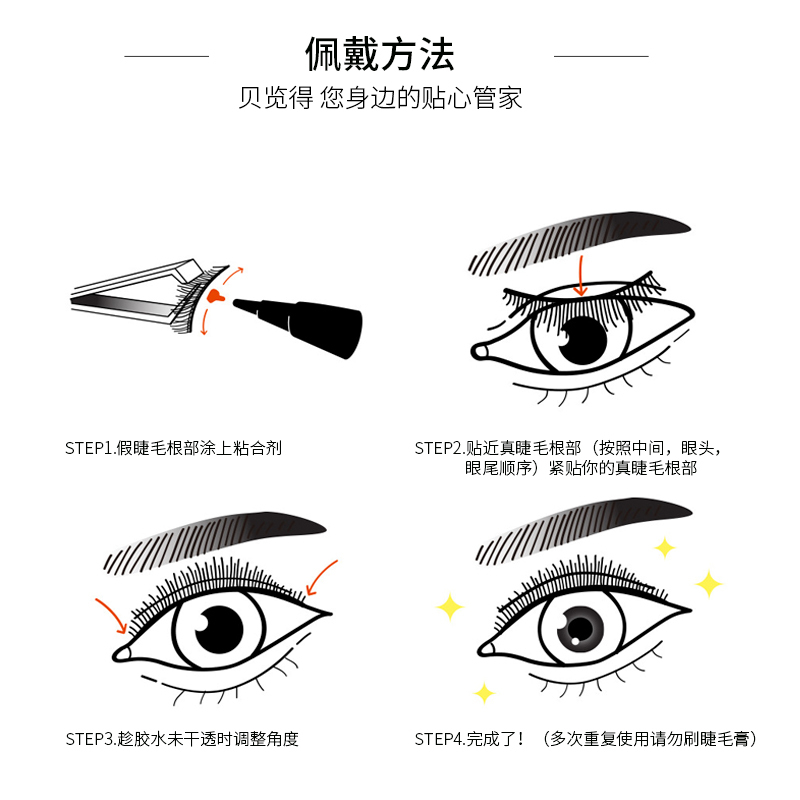 佩戴方法

贝览得 您身边的贴心管家

STEP1.假睫毛根部涂上粘合剂

STEP2.贴近真睫毛根部（按照中间，眼头，眼尾顺序）紧贴你的真睫毛根部

STEP3.趁胶水未干透时调整角度

STEP4.完成了！（多次重复使用请勿刷睫毛膏）