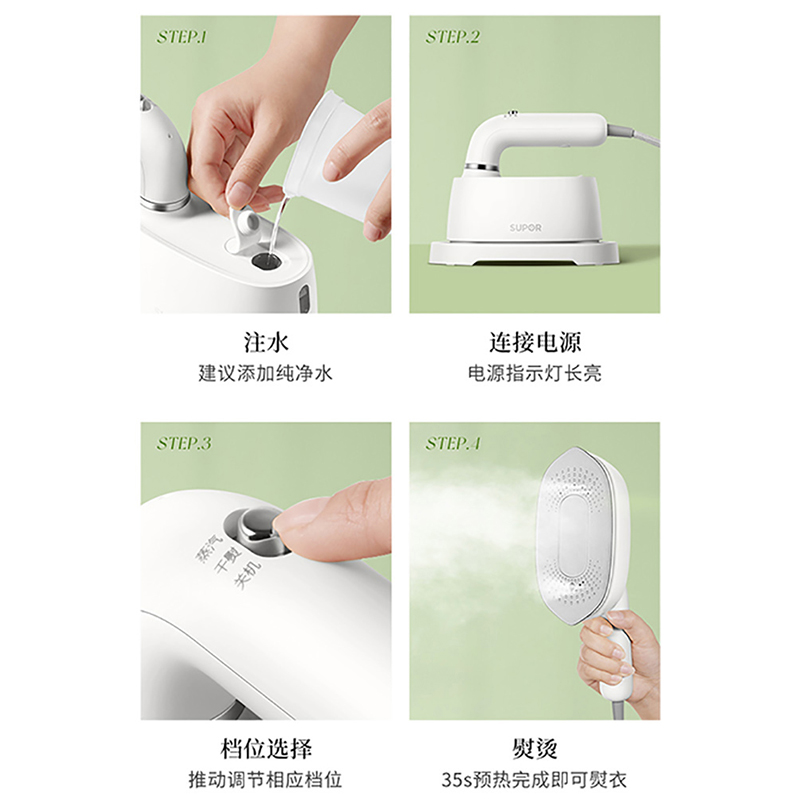 STEP.1

注水
建议添加纯净水

STEP.2

SUPOR

连接电源
电源指示灯长亮

STEP.3

蒸汽
干熨
关机

档位选择
推动调节相应档位

STEP.4

熨烫
35s预热完成即可熨衣