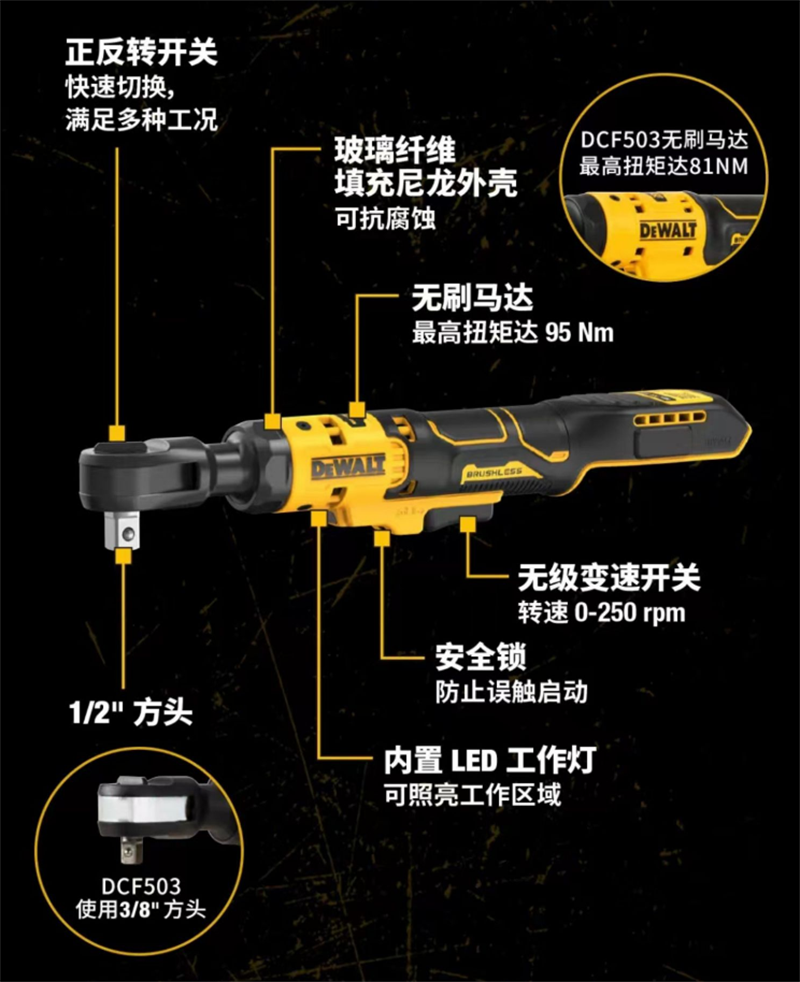 正反转开关
快速切换，
满足多种工况

玻璃纤维
填充尼龙外壳
可抗腐蚀

DCF503无刷马达
最高扭矩达81NM

DEWALT

无刷马达
最高扭矩达 95 Nm

DEWALT

BRUSHLESS

无级变速开关
转速 0-250 rpm

安全锁
防止误触启动

1/2" 方头

内置 LED 工作灯
可照亮工作区域

DCF503
使用3/8" 方头