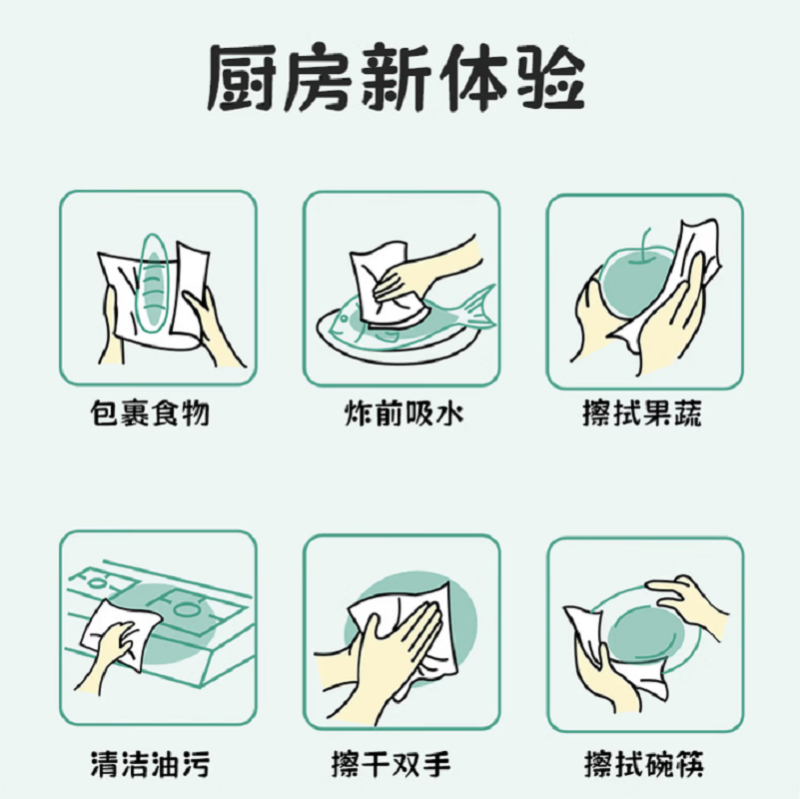 厨房新体验

包裹食物

炸前吸水

擦拭果蔬

清洁油污

擦干双手

擦拭碗筷