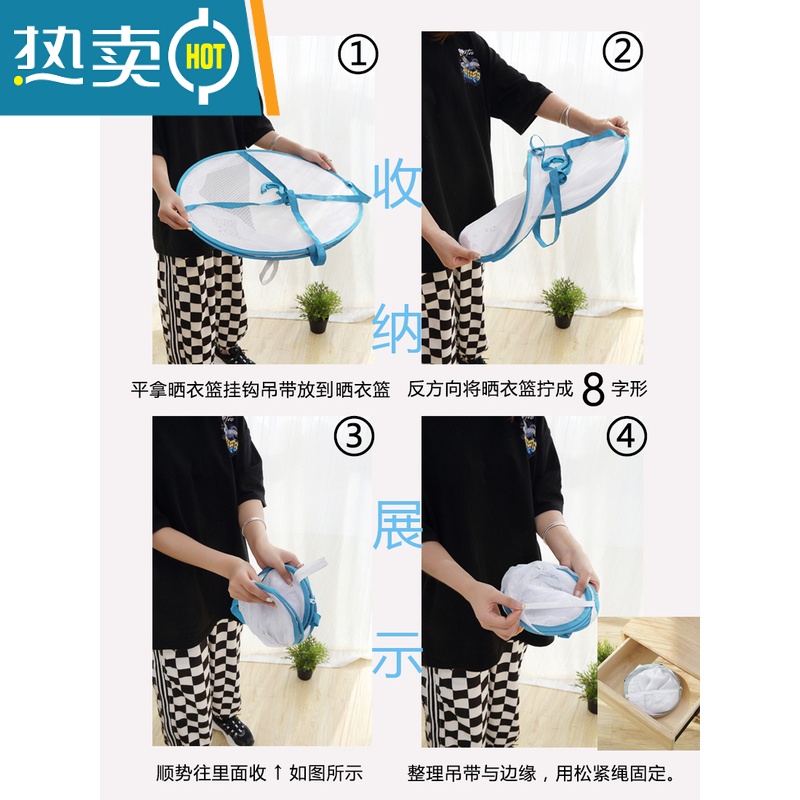 热卖 HOT

①

②

收纳展示

平拿晒衣篮挂钩吊带放到晒衣篮

反方向将晒衣篮拧成 8 字形

③

④

顺势往里面收 ↑ 如图所示

整理吊带与边缘，用松紧绳固定。