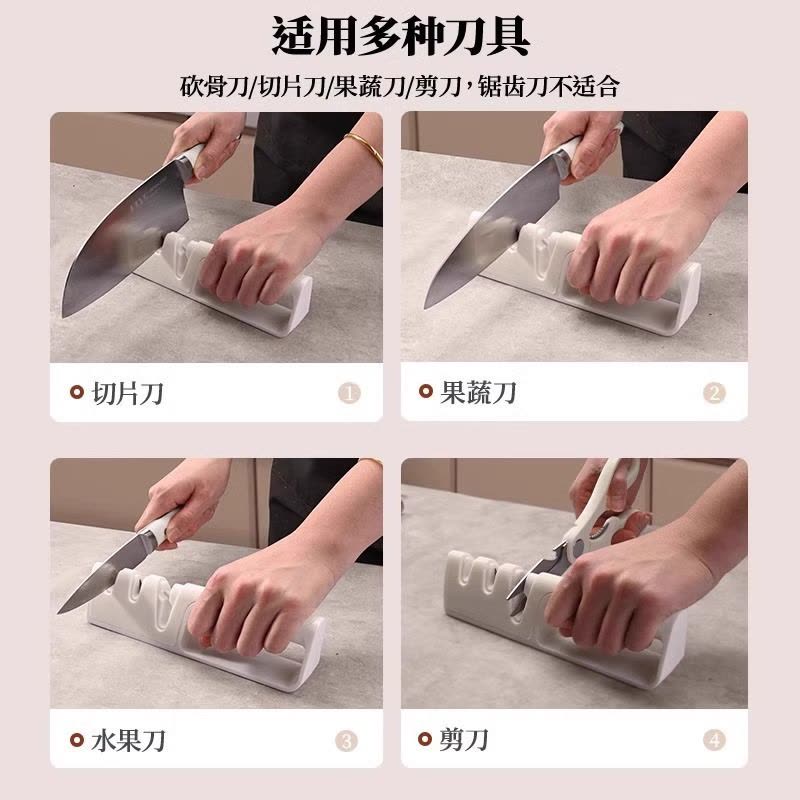 适用多种刀具

砍骨刀/切片刀/果蔬刀/剪刀，锯齿刀不适合

切片刀 ①

果蔬刀 ②

水果刀 ③

剪刀 ④