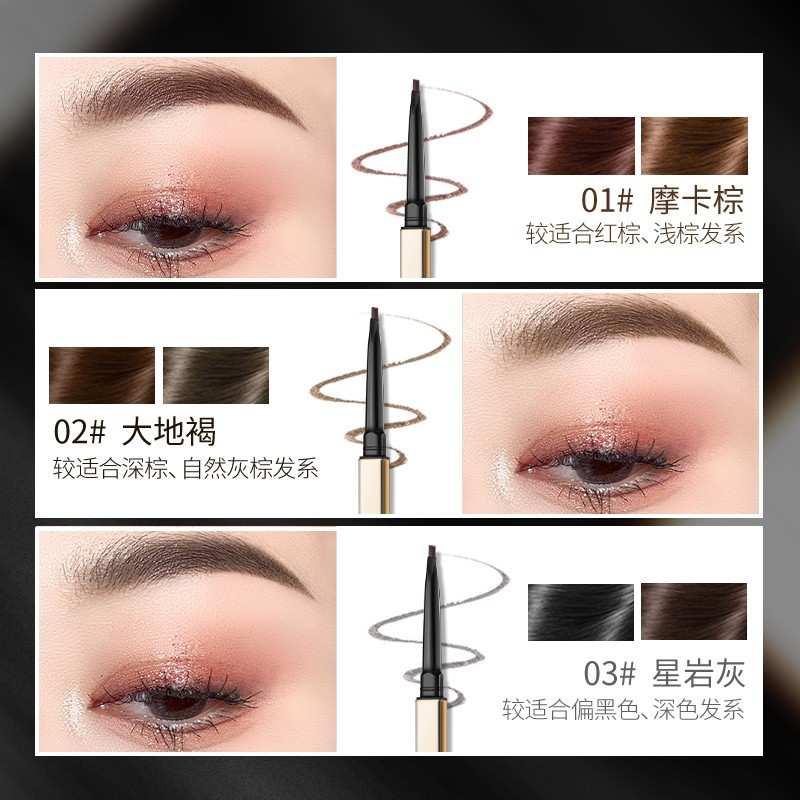 01# 摩卡棕
较适合红棕、浅棕发系

02# 大地褐
较适合深棕、自然灰棕发系

03# 星岩灰
较适合偏黑色、深色发系