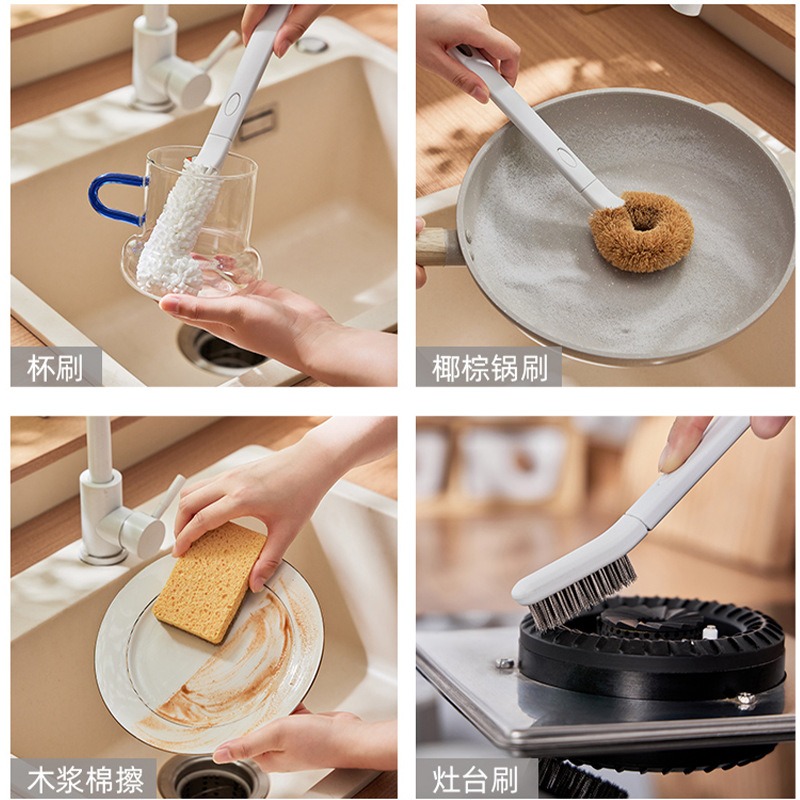 杯刷

椰棕锅刷

木浆棉擦

灶台刷