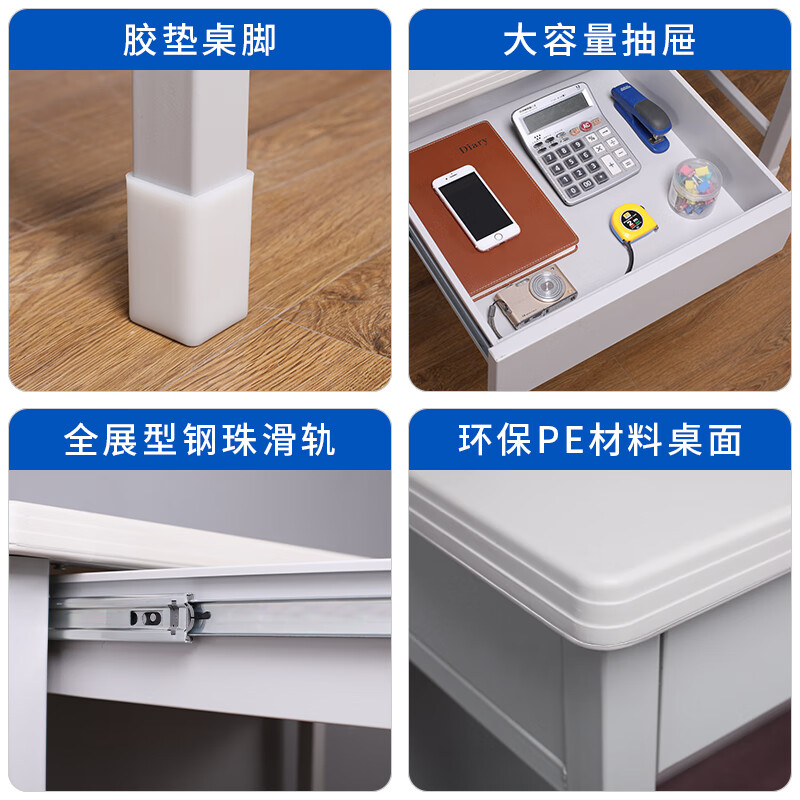 胶垫桌脚

大容量抽屉

Diary

全展型钢珠滑轨

环保PE材料桌面