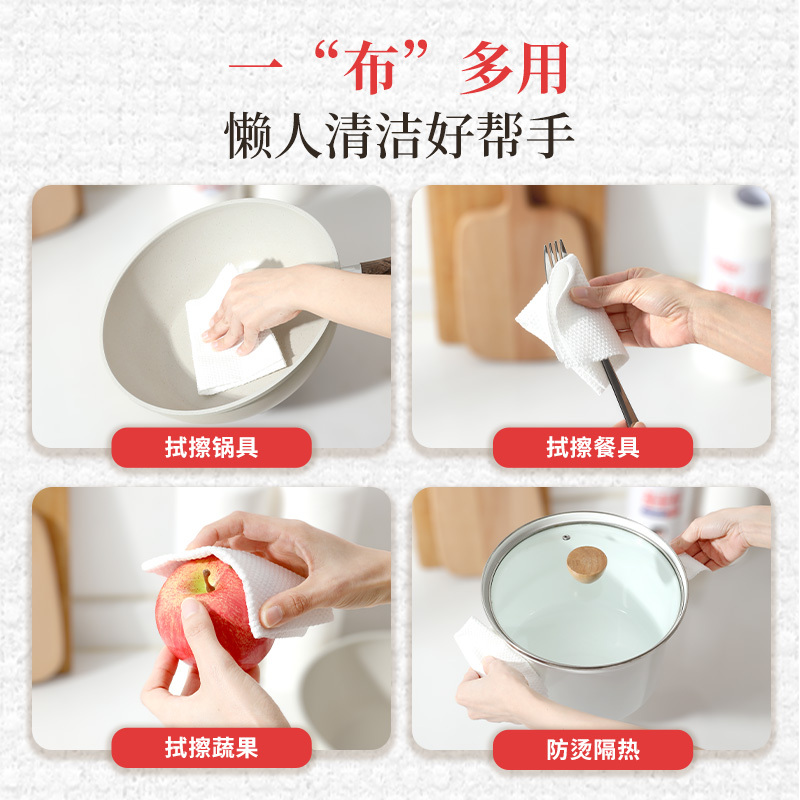 一“布”多用
懒人清洁好帮手

拭擦锅具

拭擦餐具

拭擦蔬果

防烫隔热