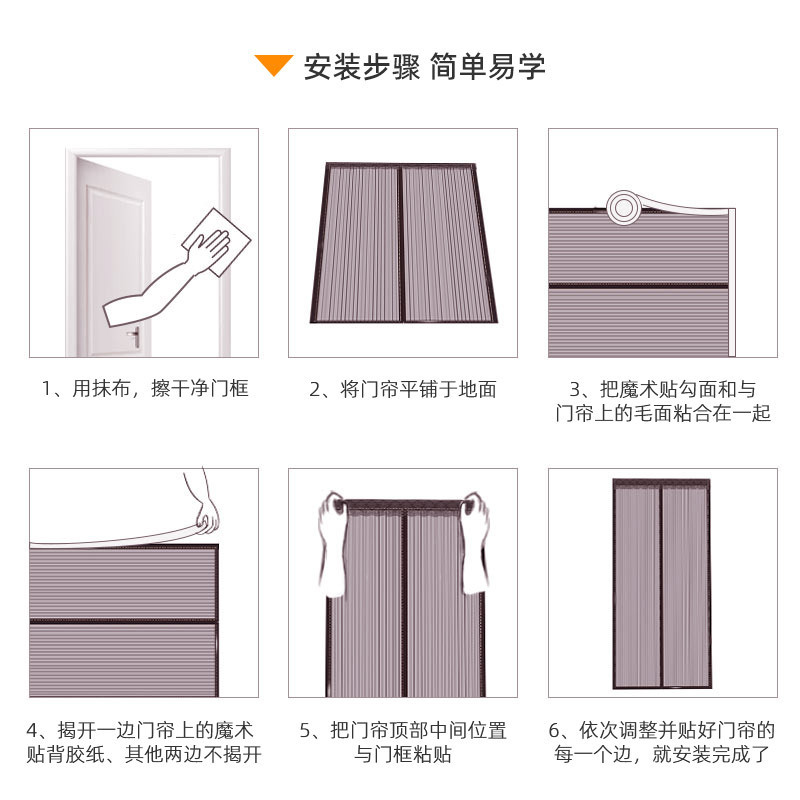 安装步骤 简单易学

1、用抹布，擦干净门框

2、将门帘平铺于地面

3、把魔术贴勾面和与门帘上的毛面粘合在一起

4、揭开一边门帘上的魔术贴背胶纸、其他两边不揭开

5、把门帘顶部中间位置与门框粘贴

6、依次调整并贴好门帘的每一个边，就安装完成了