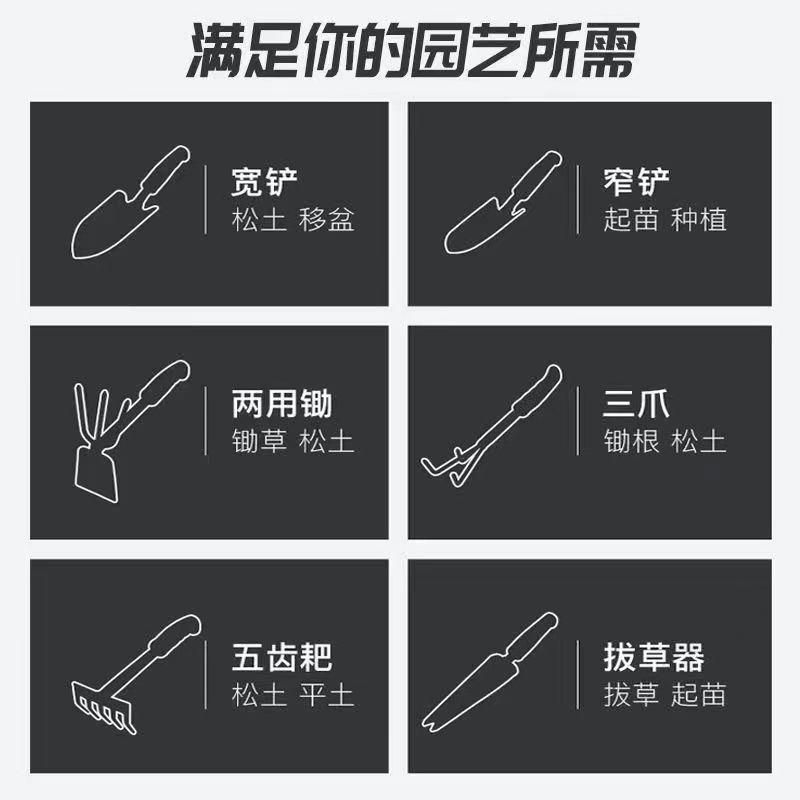 满足你的园艺所需

宽铲
松土 移盆

窄铲
起苗 种植

两用锄
锄草 松土

三爪
锄根 松土

五齿耙
松土 平土

拔草器
拔草 起苗