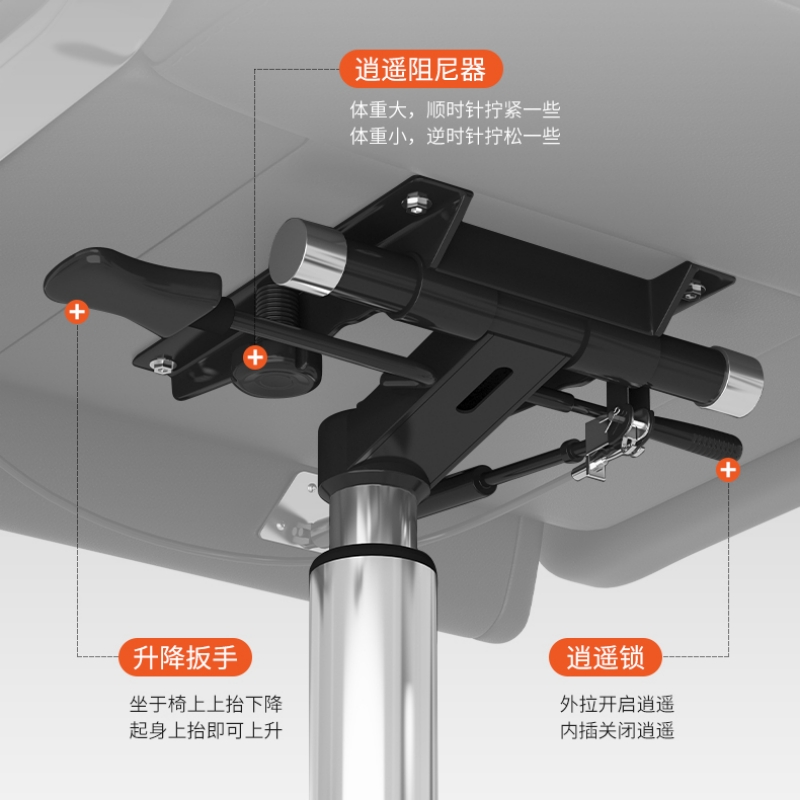 逍遥阻尼器

体重大，顺时针拧紧一些
体重小，逆时针拧松一些

升降扳手

坐于椅上上抬下降
起身上抬即可上升

逍遥锁

外拉开启逍遥
内插关闭逍遥