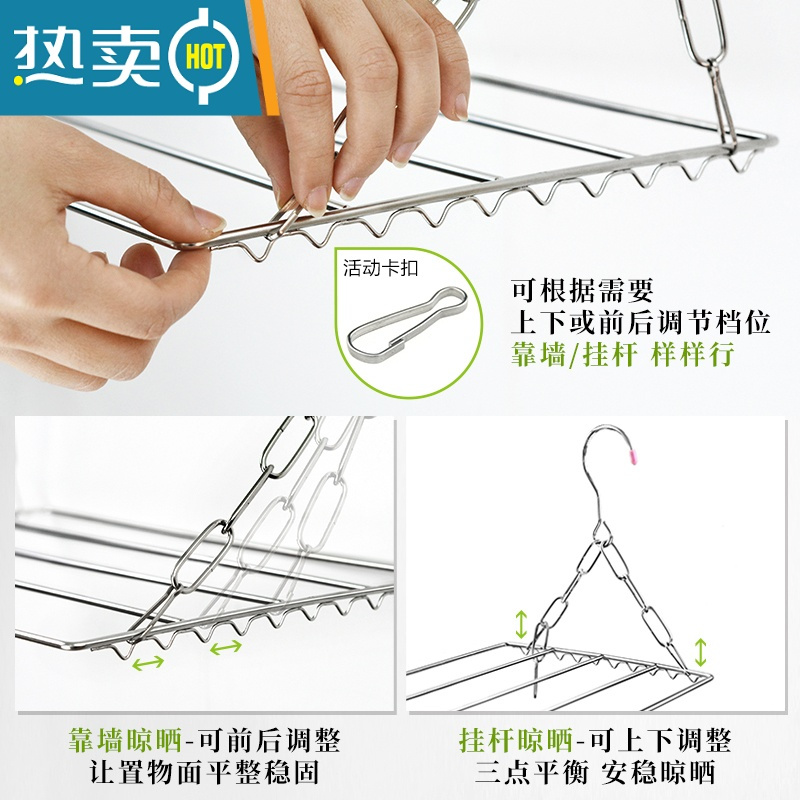 热卖 HOT

活动卡扣

可根据需要
上下或前后调节档位
靠墙/挂杆 样样行

靠墙晾晒-可前后调整
让置物面平整稳固

挂杆晾晒-可上下调整
三点平衡 安稳晾晒