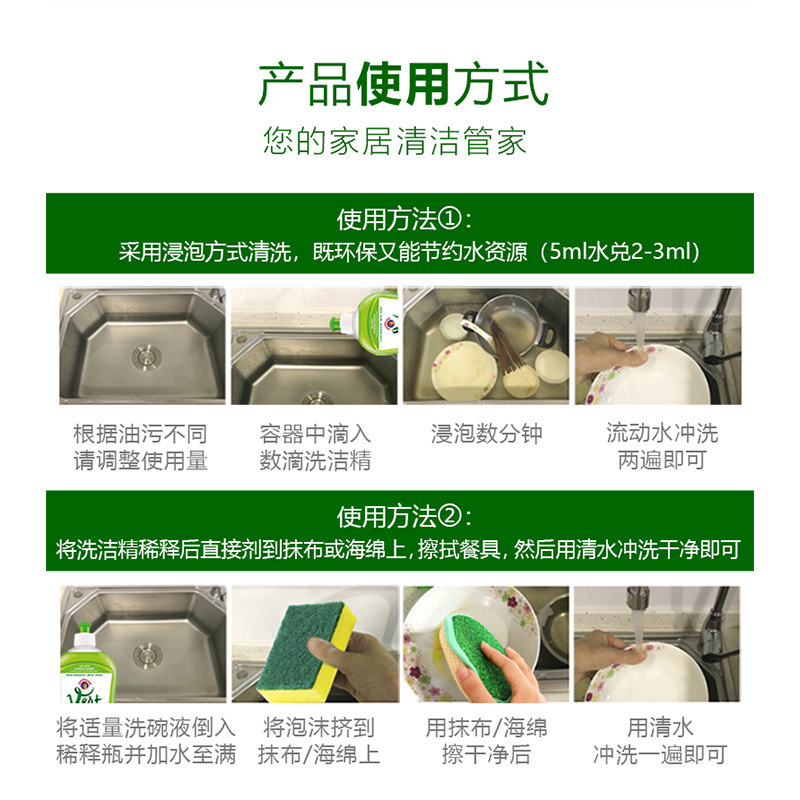 产品使用方式
您的家居清洁管家

使用方法①:
采用浸泡方式清洗，既环保又能节约水资源（5ml水兑2-3ml）

根据油污不同
请调整使用量

容器中滴入
数滴洗洁精

浸泡数分钟

流动水冲洗
两遍即可

使用方法②:
将洗洁精稀释后直接剂到抹布或海绵上，擦拭餐具，然后用清水冲洗干净即可

Vert

将适量洗碗液倒入
稀释瓶并加水至满

将泡沫挤到
抹布/海绵上

用抹布/海绵
擦干净后

用清水
冲洗一遍即可