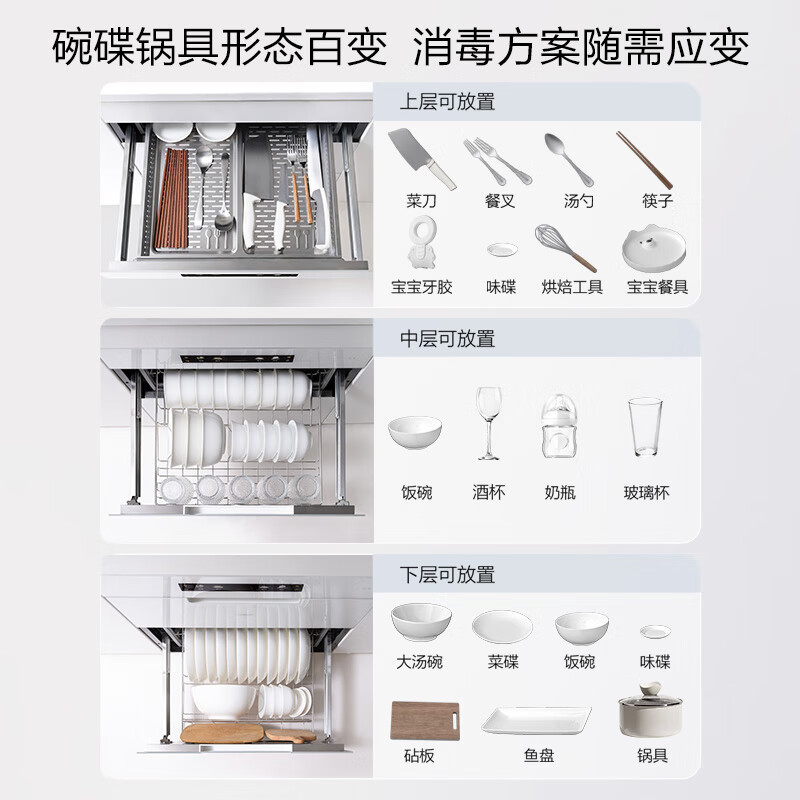 碗碟锅具形态百变 消毒方案随需应变

上层可放置

菜刀 餐叉 汤勺 筷子

宝宝牙胶 味碟 烘焙工具 宝宝餐具

中层可放置

饭碗 酒杯 奶瓶 玻璃杯

下层可放置

大汤碗 菜碟 饭碗 味碟

砧板 鱼盘 锅具