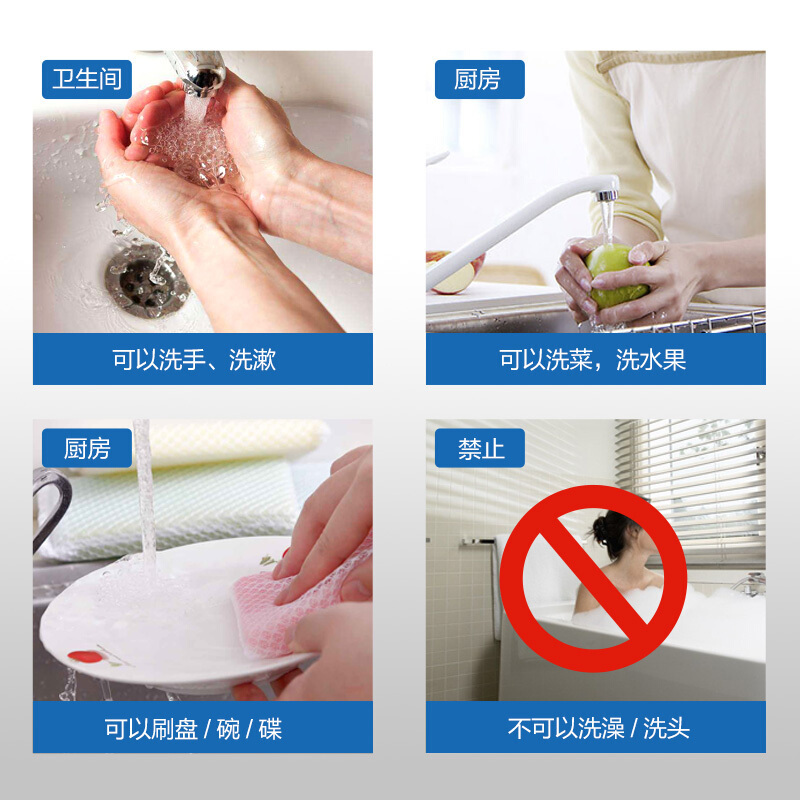 卫生间

可以洗手、洗漱

厨房

可以洗菜，洗水果

厨房

可以刷盘 / 碗 / 碟

禁止

不可以洗澡 / 洗头