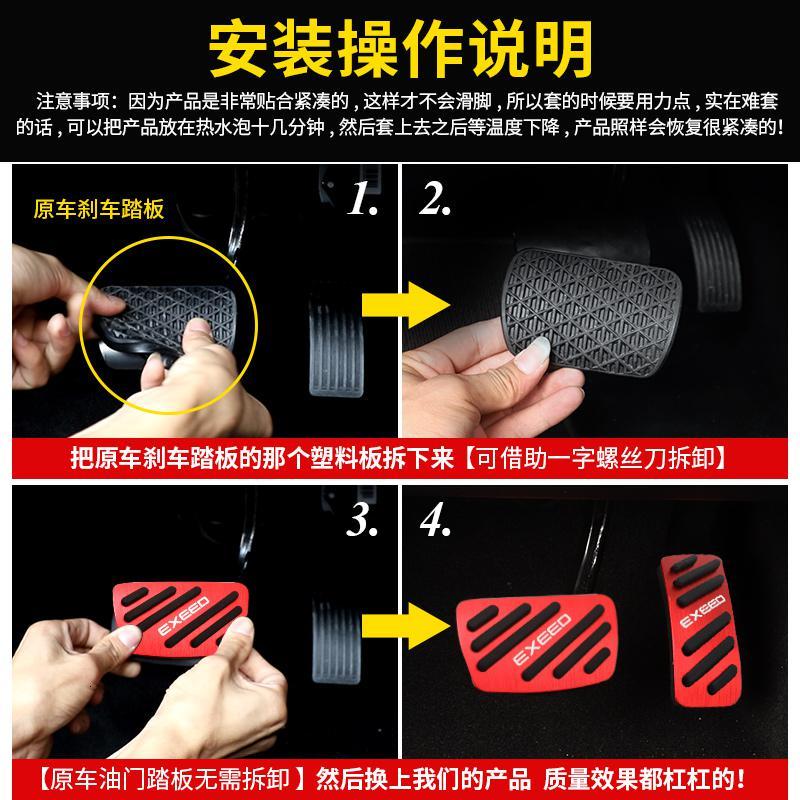 安装操作说明

注意事项：因为产品是非常贴合紧凑的，这样才不会滑脚，所以套的时候要用力点，实在难套的话，可以把产品放在热水泡十几分钟，然后套上去之后等温度下降，产品照样会恢复很紧凑的！

原车刹车踏板

1.

2.

把原车刹车踏板的那个塑料板拆下来【可借助一字螺丝刀拆卸】

3.

EXEED

4.

EXEED

EXEED

【原车油门踏板无需拆卸】然后换上我们的产品 质量效果都杠杠的！