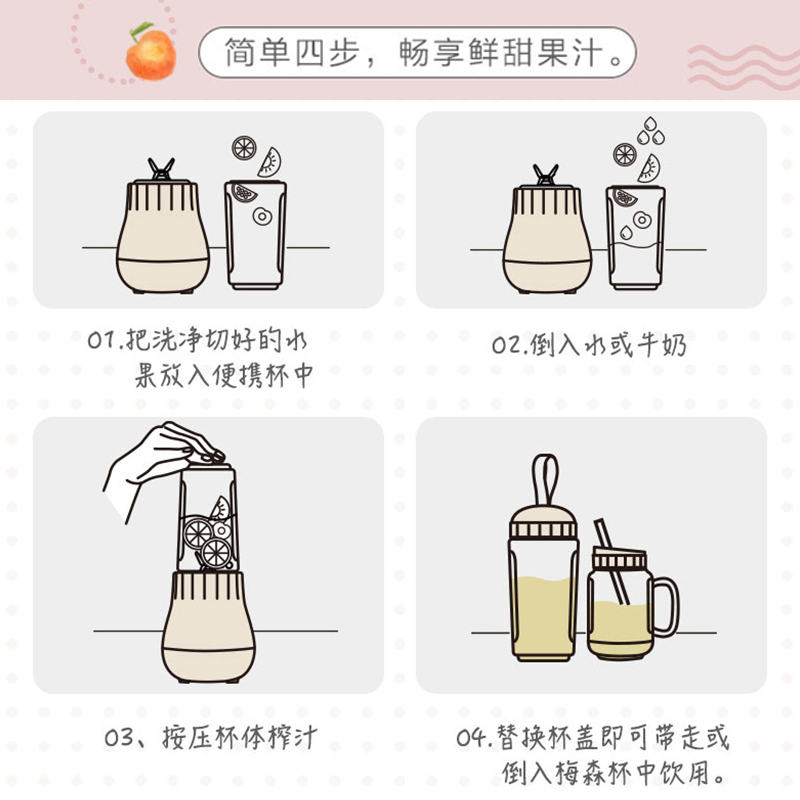 简单四步，畅享鲜甜果汁。

01.把洗净切好的水果放入便携杯中

02.倒入水或牛奶

03、按压杯体榨汁

04.替换杯盖即可带走或倒入梅森杯中饮用。