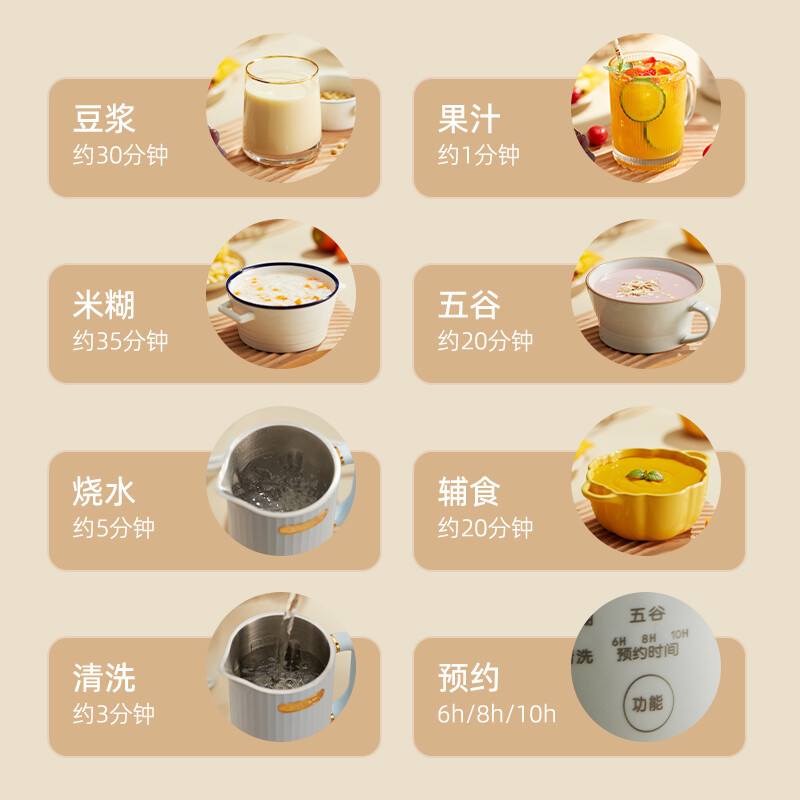 豆浆
约30分钟

果汁
约1分钟

米糊
约35分钟

五谷
约20分钟

烧水
约5分钟

辅食
约20分钟

清洗
约3分钟

预约
6h/8h/10h

五谷
6H 8H 10H
洗 预约时间
功能