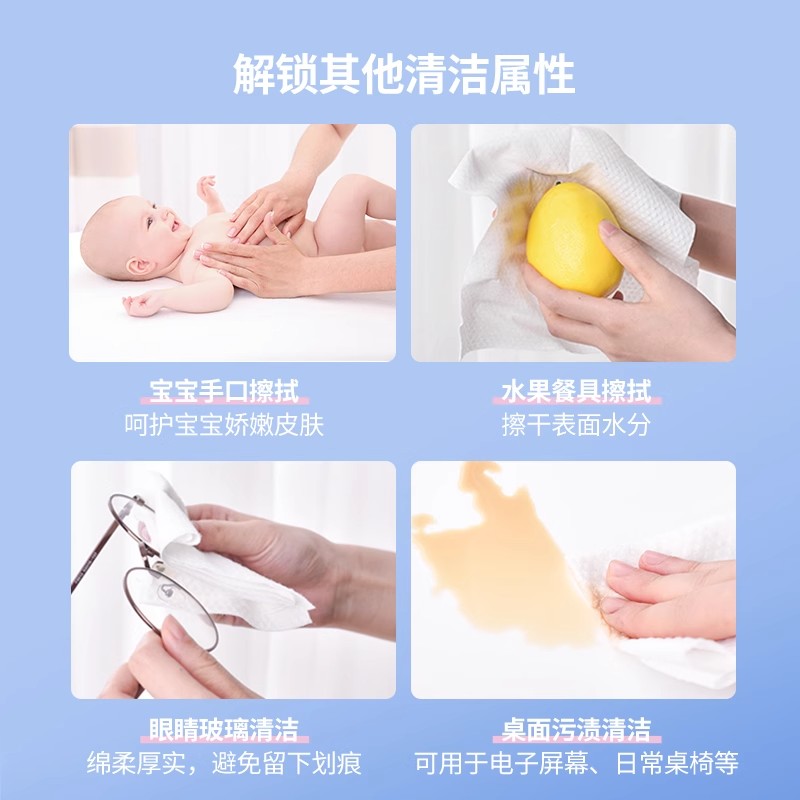 解锁其他清洁属性

宝宝手口擦拭
呵护宝宝娇嫩皮肤

水果餐具擦拭
擦干表面水分

眼睛玻璃清洁
绵柔厚实，避免留下划痕

桌面污渍清洁
可用于电子屏幕、日常桌椅等