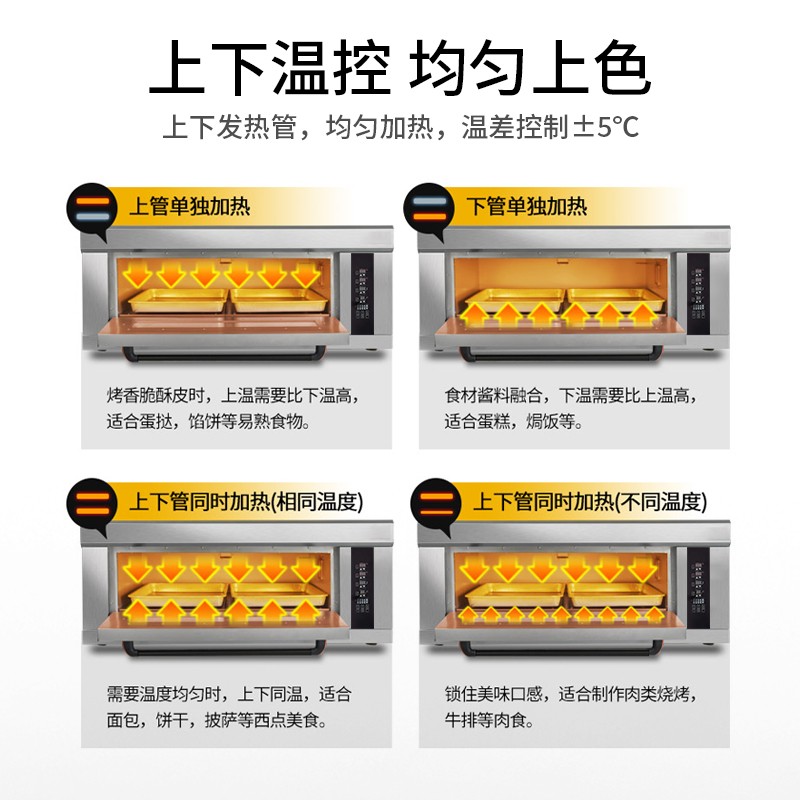 上下温控 均匀上色

上下发热管，均匀加热，温差控制±5°C

上管单独加热

烤香脆酥皮时，上温需要比下温高，适合蛋挞，馅饼等易熟食物。

下管单独加热

食材酱料融合，下温需要比上温高，适合蛋糕，焗饭等。

上下管同时加热(相同温度)

需要温度均匀时，上下同温，适合面包，饼干，披萨等西点美食。

上下管同时加热(不同温度)

锁住美味口感，适合制作肉类烧烤，牛排等肉食。