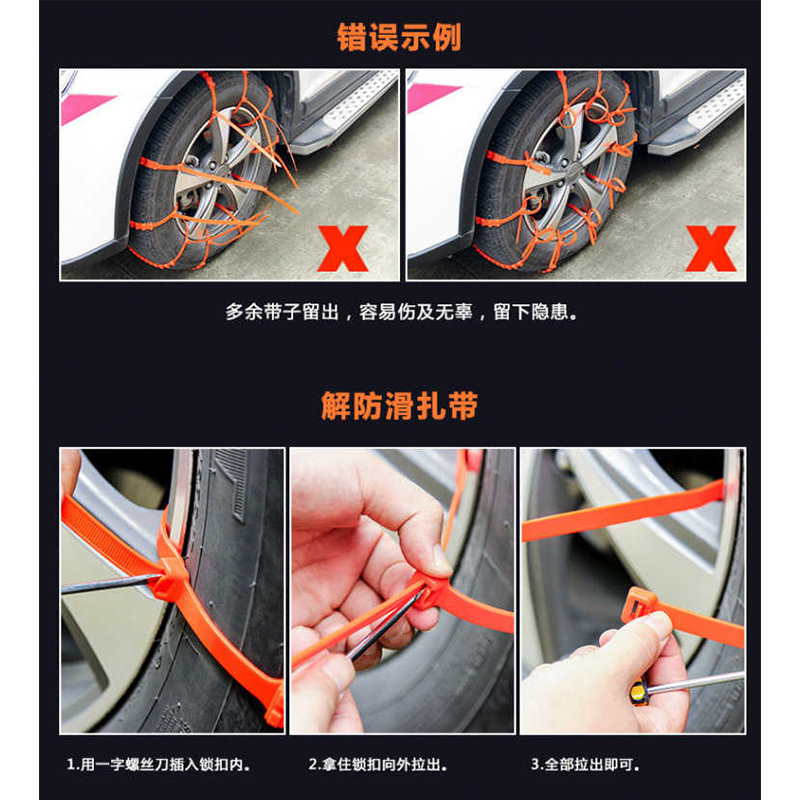 错误示例

X

X

多余带子留出，容易伤及无辜，留下隐患。

解防滑扎带

1.用一字螺丝刀插入锁扣内。

2.拿住锁扣向外拉出。

3.全部拉出即可。