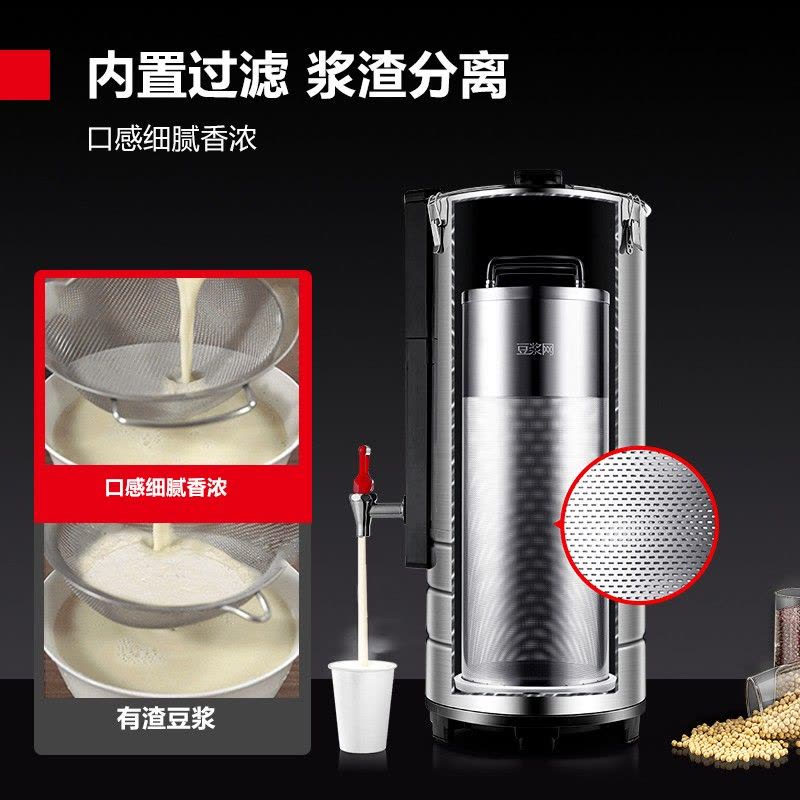 内置过滤 浆渣分离

口感细腻香浓

口感细腻香浓

有渣豆浆

豆浆网