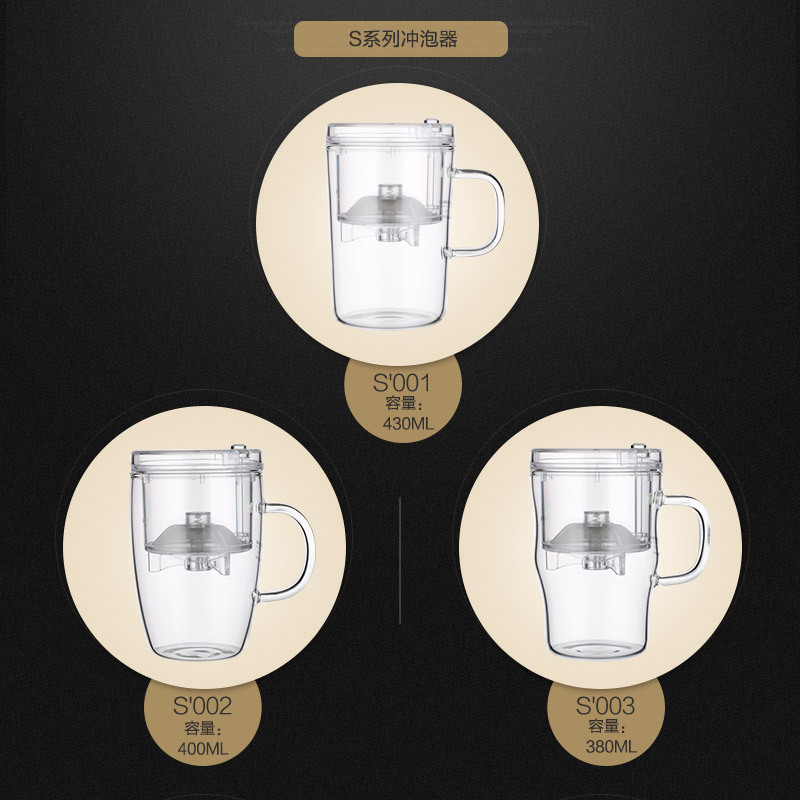 S系列冲泡器

S'001
容量：
430ML

S'002
容量：
400ML

S'003
容量：
380ML