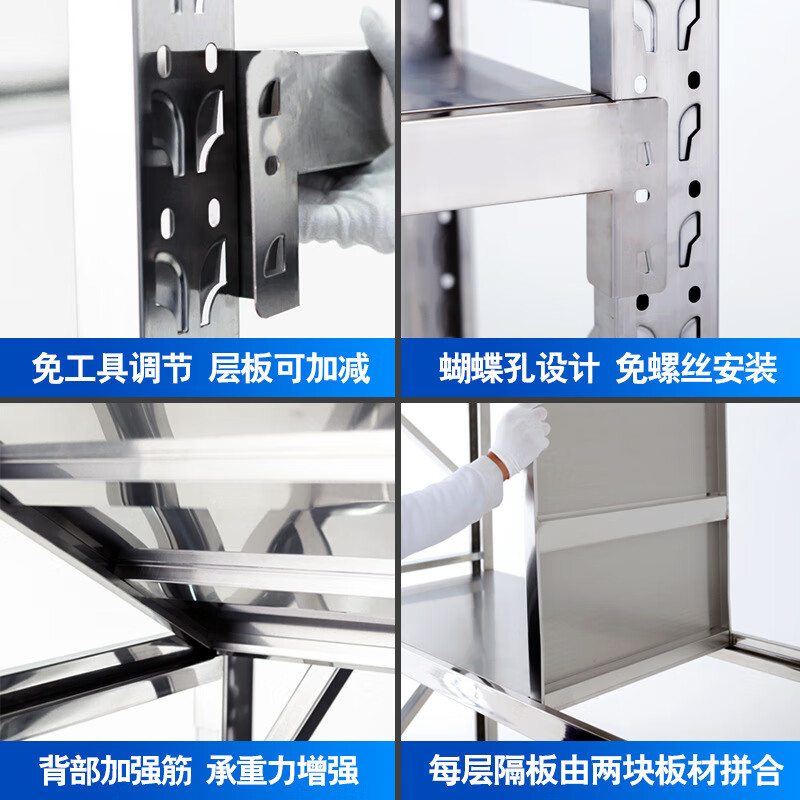 免工具调节 层板可加减

蝴蝶孔设计 免螺丝安装

背部加强筋 承重力增强

每层隔板由两块板材拼合