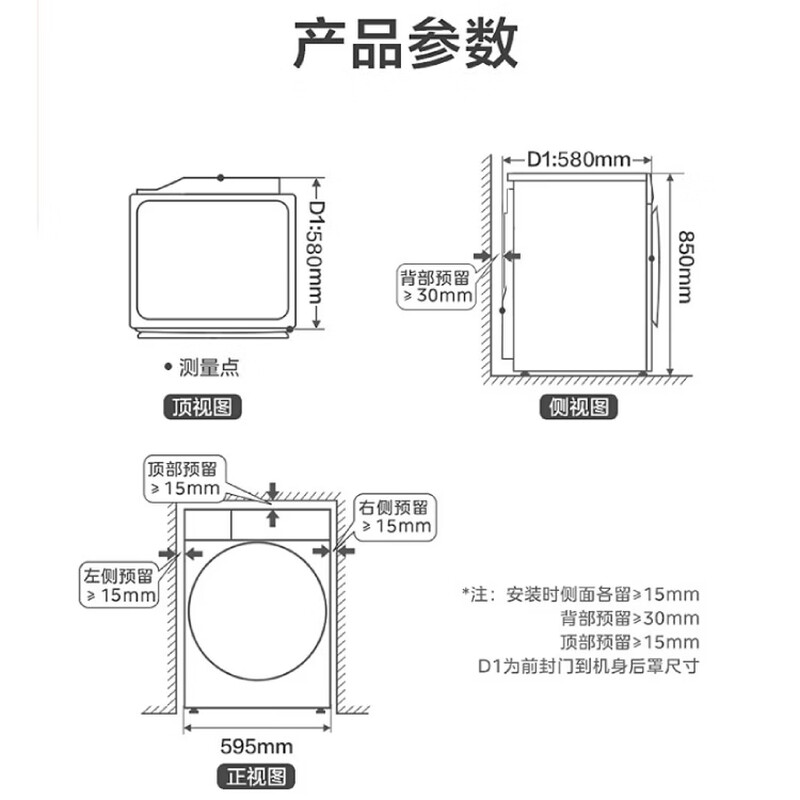 产品参数

D1:580mm

• 测量点

顶视图

D1:580mm

850mm

背部预留
≥30mm

侧视图

顶部预留
≥15mm

右侧预留
≥15mm

左侧预留
≥15mm

595mm

正视图

*注：安装时侧面各留≥15mm
背部预留≥30mm
顶部预留≥15mm
D1为前封门到机身后罩尺寸