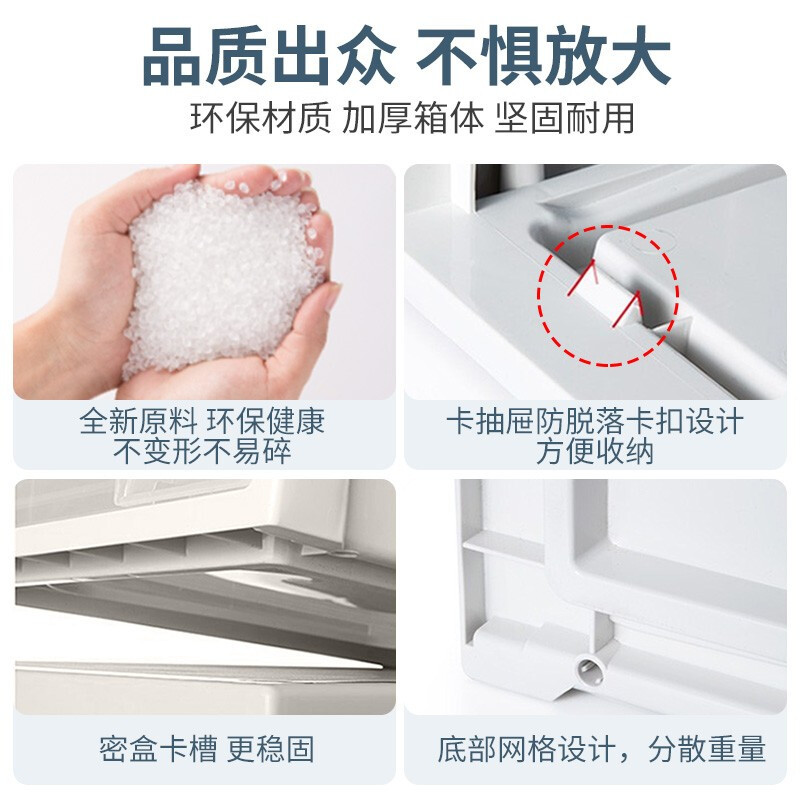 品质出众 不惧放大
环保材质 加厚箱体 坚固耐用

全新原料 环保健康
不变形不易碎

卡抽屉防脱落卡扣设计
方便收纳

密盒卡槽 更稳固

底部网格设计，分散重量