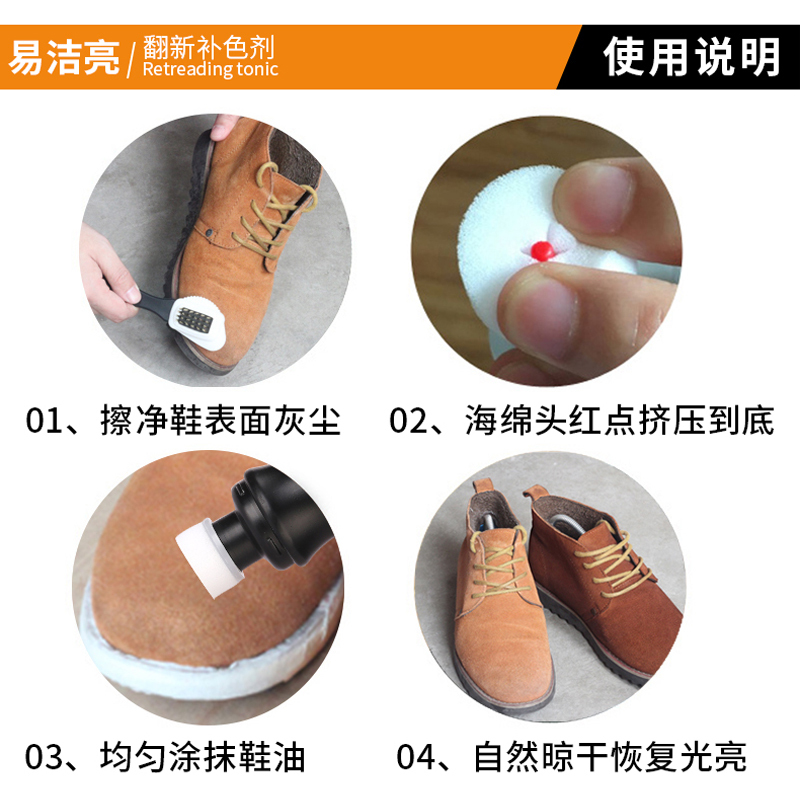 易洁亮 / 翻新补色剂
Retreading tonic

使用说明

01、擦净鞋表面灰尘

02、海绵头红点挤压到底

03、均匀涂抹鞋油

04、自然晾干恢复光亮