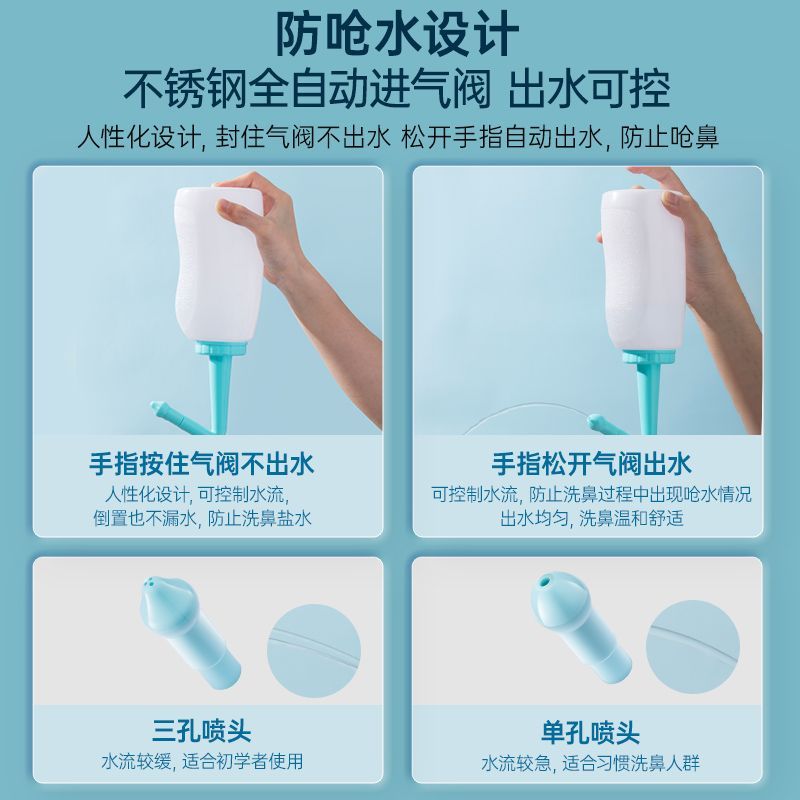 防呛水设计
不锈钢全自动进气阀 出水可控
人性化设计, 封住气阀不出水 松开手指自动出水, 防止呛鼻

手指按住气阀不出水
人性化设计, 可控制水流,
倒置也不漏水, 防止洗鼻盐水

手指松开气阀出水
可控制水流, 防止洗鼻过程中出现呛水情况
出水均匀, 洗鼻温和舒适

三孔喷头
水流较缓, 适合初学者使用

单孔喷头
水流较急, 适合习惯洗鼻人群