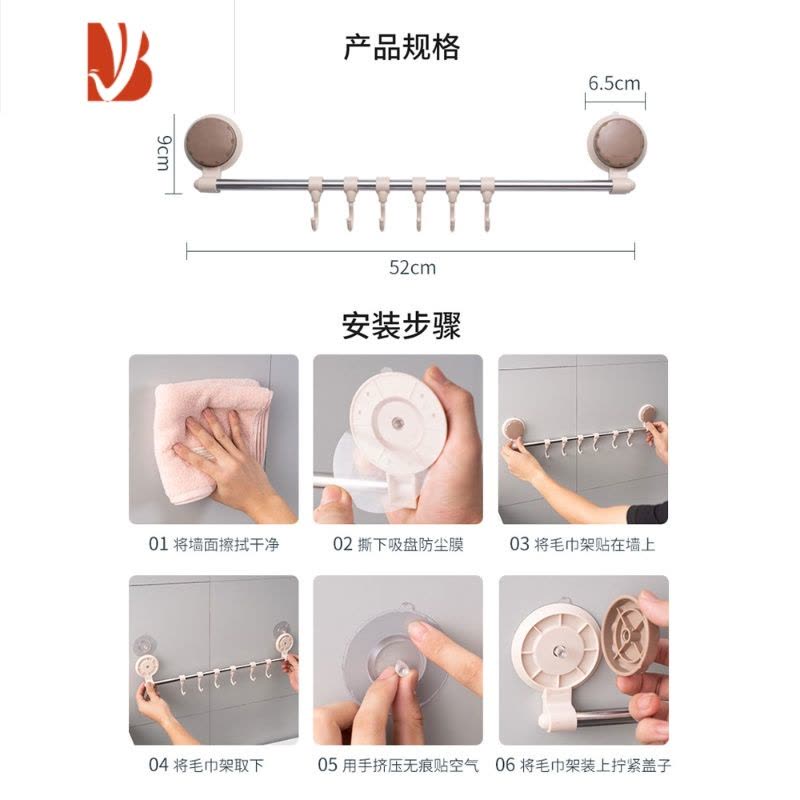 产品规格

6.5cm

9cm

52cm

安装步骤

01 将墙面擦拭干净

02 撕下吸盘防尘膜

03 将毛巾架贴在墙上

04 将毛巾架取下

05 用手挤压无痕贴空气

06 将毛巾架装上拧紧盖子