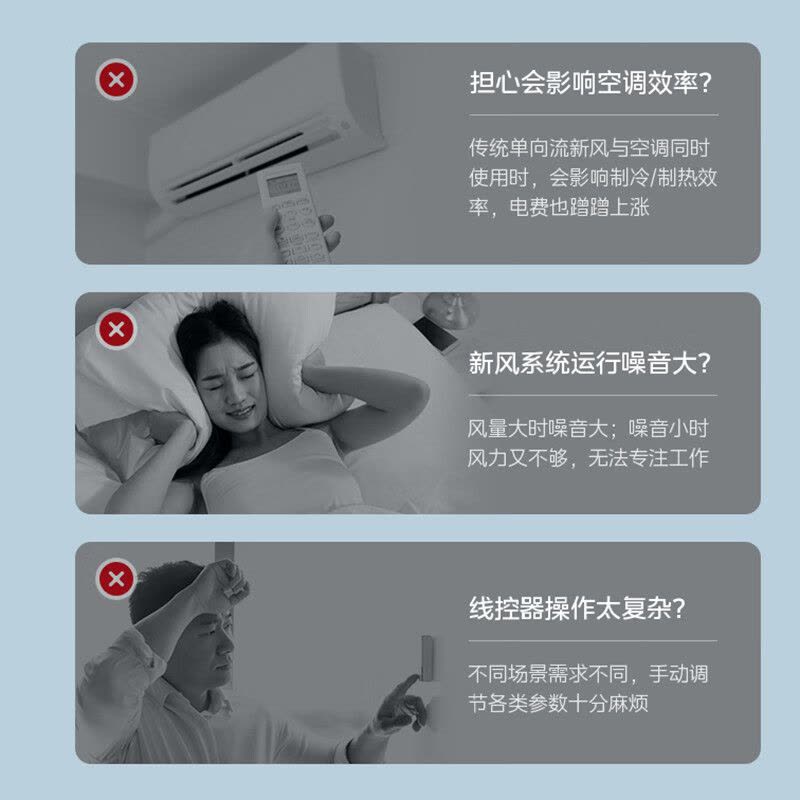 担心会影响空调效率?

传统单向流新风与空调同时使用时，会影响制冷/制热效率，电费也蹭蹭上涨

新风系统运行噪音大?

风量大时噪音大；噪音小时风力又不够，无法专注工作

线控器操作太复杂?

不同场景需求不同，手动调节各类参数十分麻烦