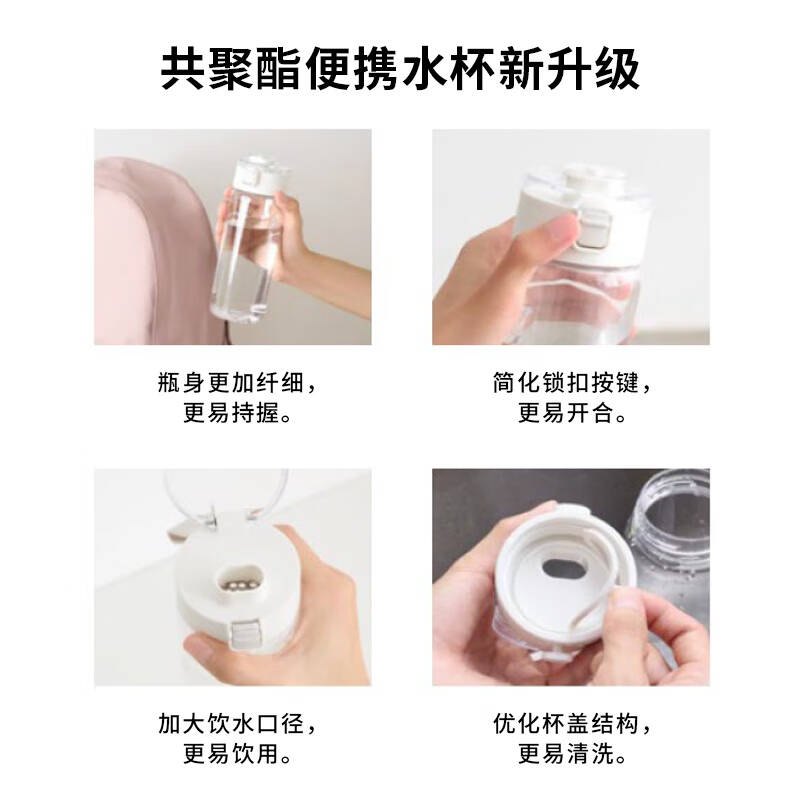 共聚酯便携水杯新升级

瓶身更加纤细，
更易持握。

简化锁扣按键，
更易开合。

加大饮水口径，
更易饮用。

优化杯盖结构，
更易清洗。