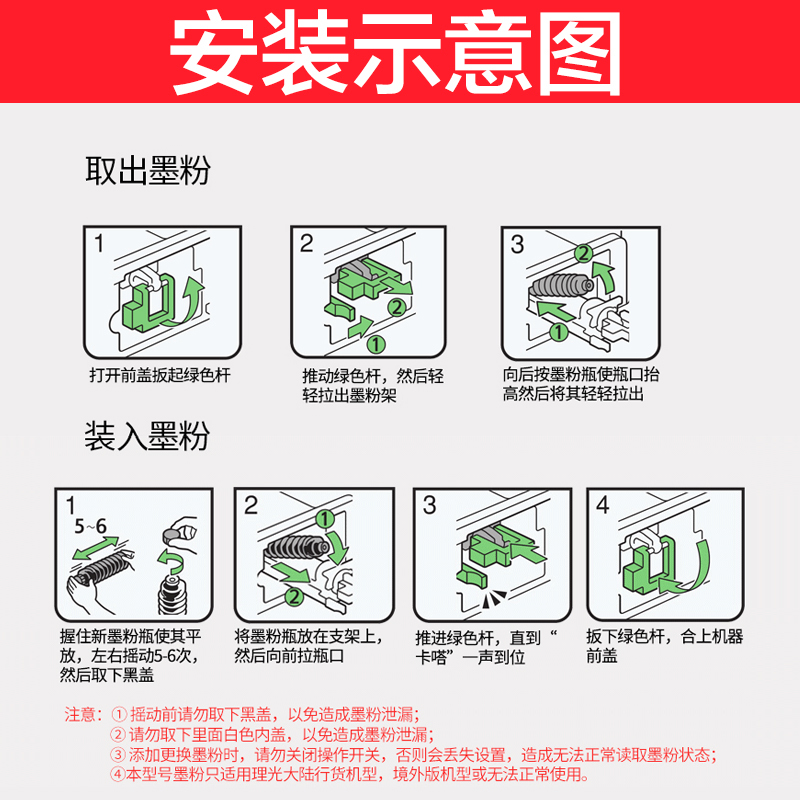 安装示意图

取出墨粉

1

打开前盖扳起绿色杆

2

2

1

推动绿色杆，然后轻轻拉出墨粉架

3

2

1

向后按墨粉瓶使瓶口抬高然后将其轻轻拉出

装入墨粉

1

5~6

握住新墨粉瓶使其平放，左右摇动5-6次，然后取下黑盖

2

1

2

将墨粉瓶放在支架上，然后向前拉瓶口

3

推进绿色杆，直到“卡嗒”一声到位

4

扳下绿色杆，合上机器前盖

注意：① 摇动前请勿取下黑盖，以免造成墨粉泄漏；
② 请勿取下里面白色内盖，以免造成墨粉泄漏；
③ 添加更换墨粉时，请勿关闭操作开关，否则会丢失设置，造成无法正常读取墨粉状态；
④本型号墨粉只适用理光大陆行货机型，境外版机型或无法正常使用。