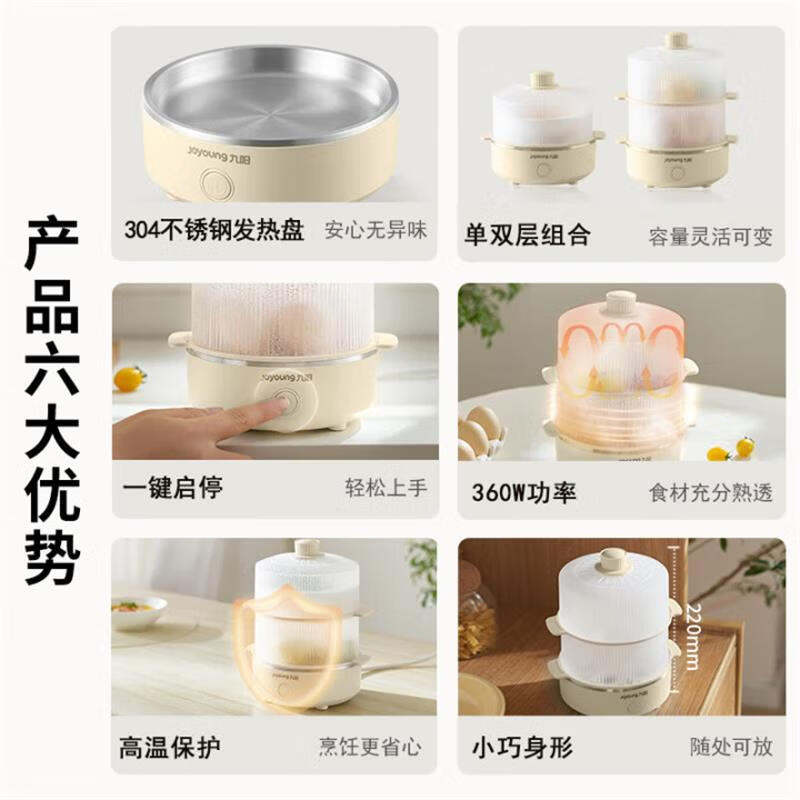 产品六大优势

Joyoung 九阳

304不锈钢发热盘 安心无异味

单双层组合 容量灵活可变

Joyoung 九阳

一键启停 轻松上手

360W功率 食材充分熟透

高温保护 烹饪更省心

220mm

小巧身形 随处可放