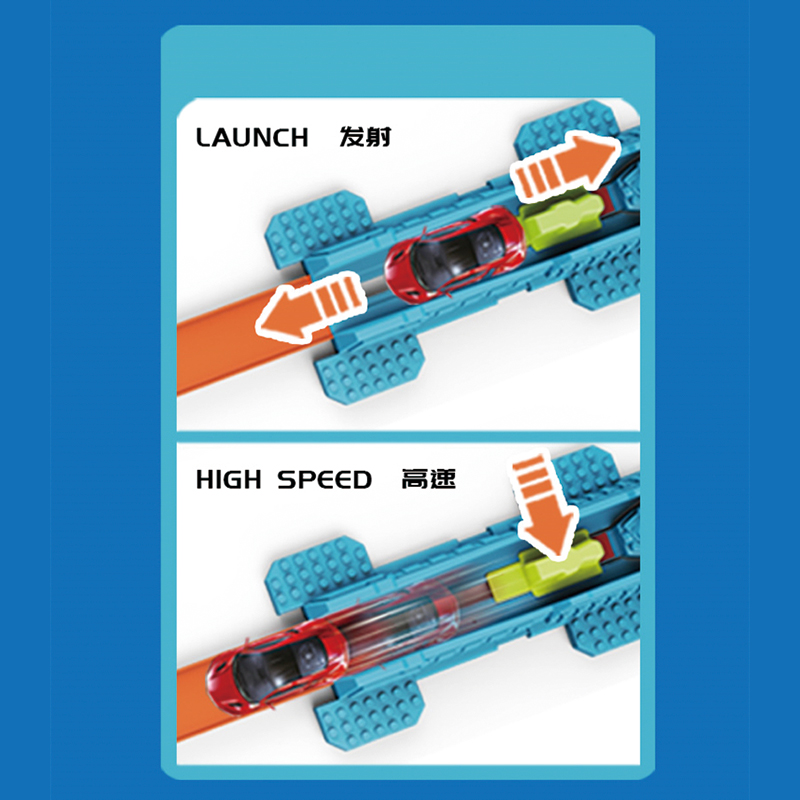 LAUNCH 发射

HIGH SPEED 高速