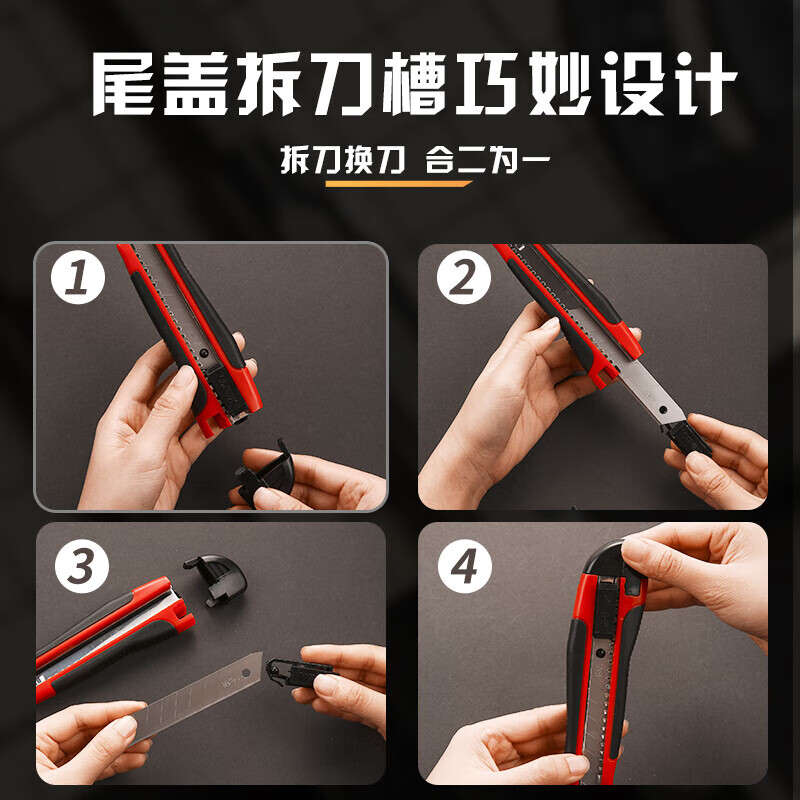 尾盖拆刀槽巧妙设计

拆刀换刀 合二为一

1

2

3

4