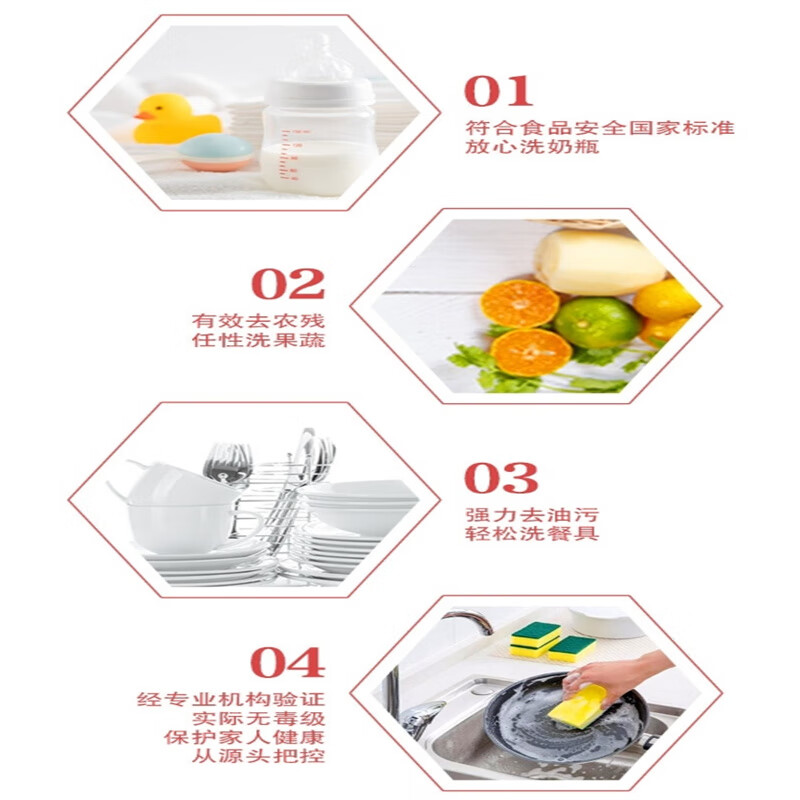 01
符合食品安全国家标准
放心洗奶瓶

02
有效去农残
任性洗果蔬

03
强力去油污
轻松洗餐具

04
经专业机构验证
实际无毒级
保护家人健康
从源头把控