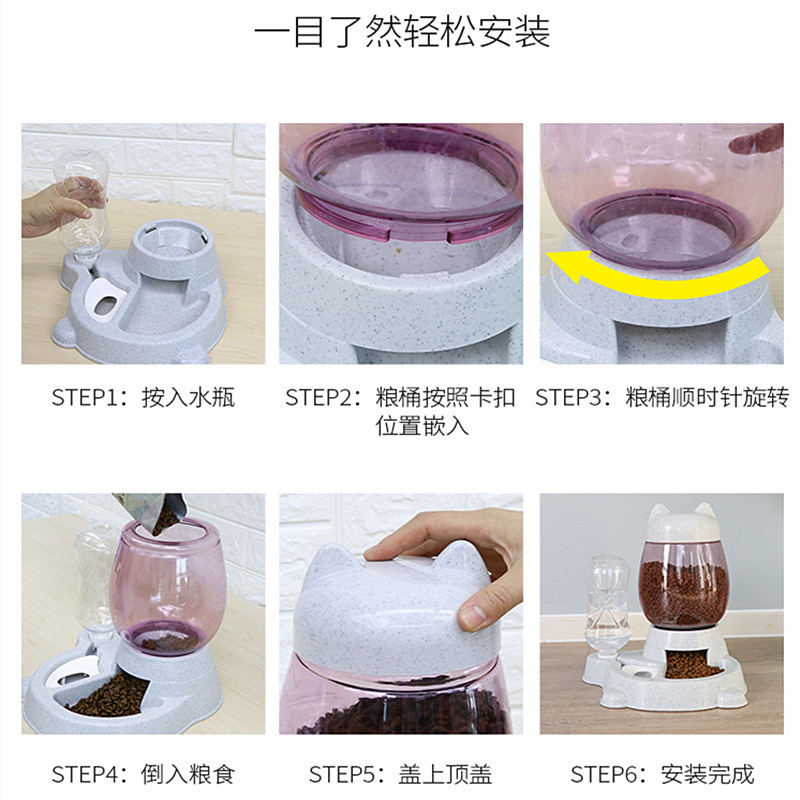 一目了然轻松安装

STEP1：按入水瓶

STEP2：粮桶按照卡扣位置嵌入

STEP3：粮桶顺时针旋转

STEP4：倒入粮食

STEP5：盖上顶盖

STEP6：安装完成