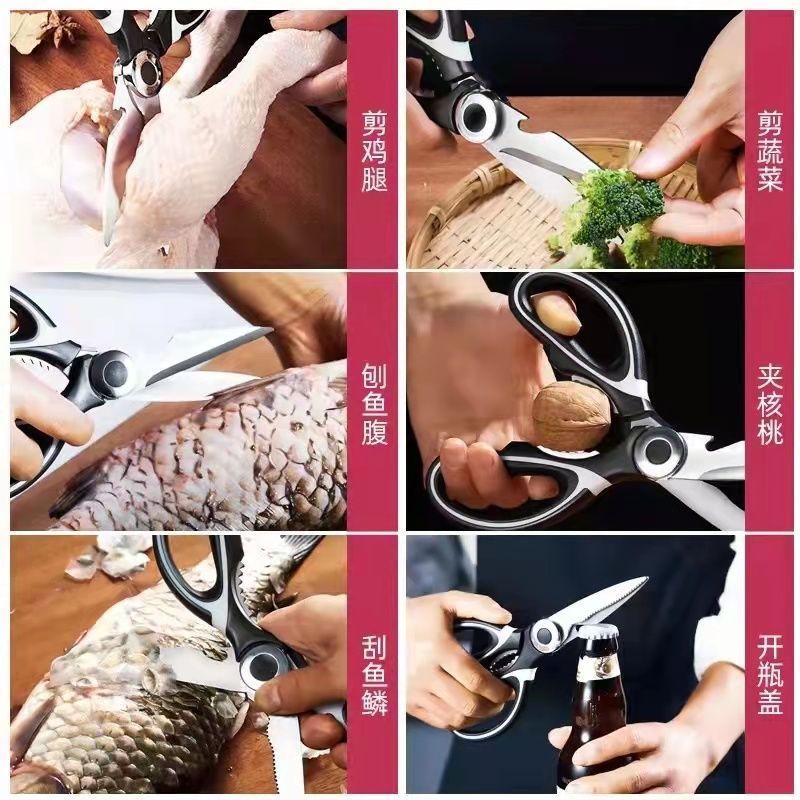 剪鸡腿

剪蔬菜

刨鱼腹

夹核桃

刮鱼鳞

开瓶盖