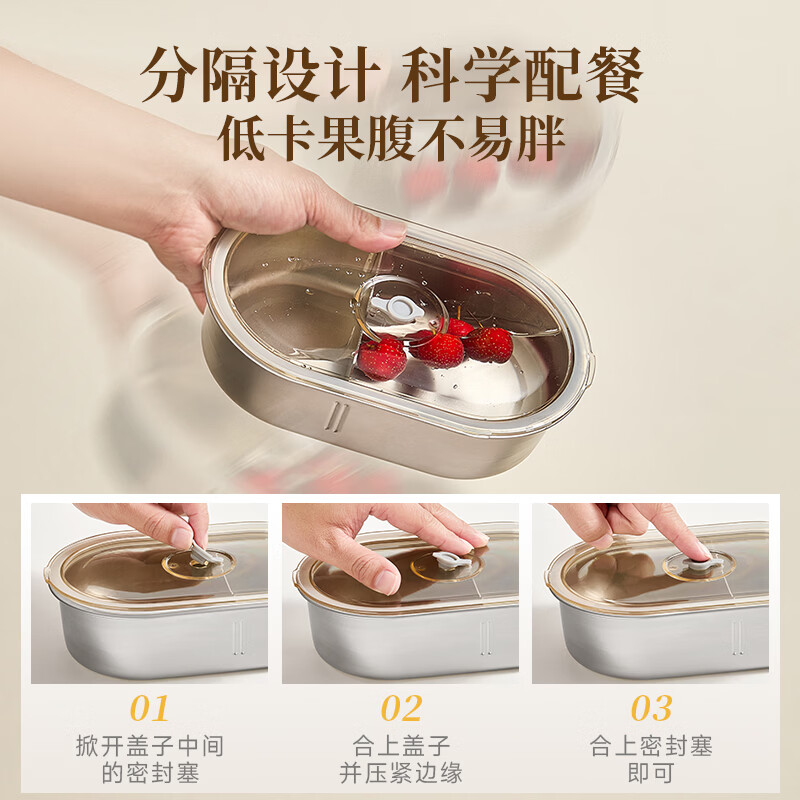 分隔设计 科学配餐
低卡果腹不易胖

01
掀开盖子中间的密封塞

02
合上盖子并压紧边缘

03
合上密封塞即可