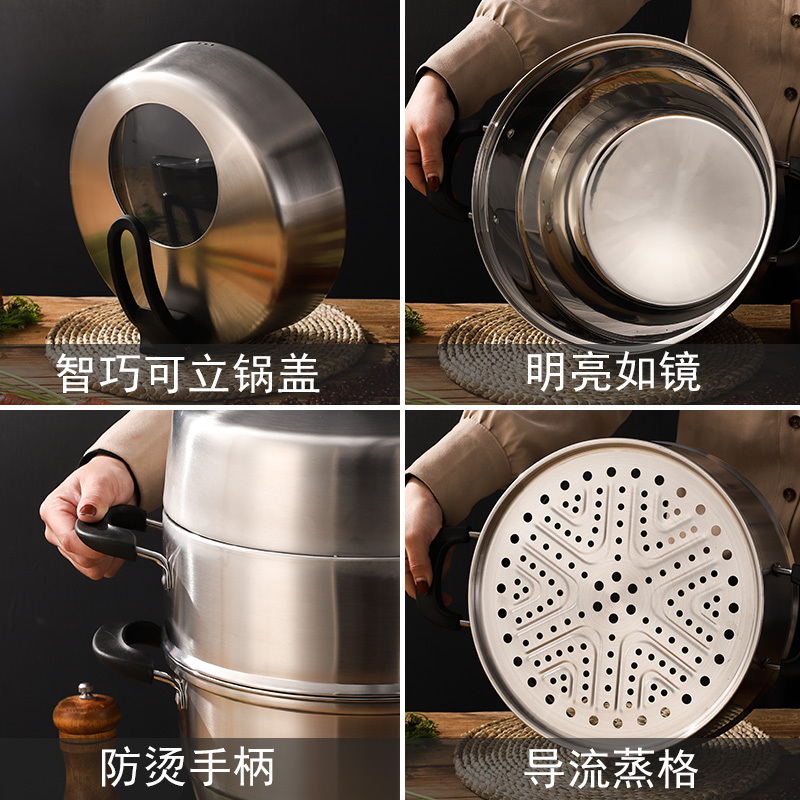 智巧可立锅盖

明亮如镜

防烫手柄

导流蒸格